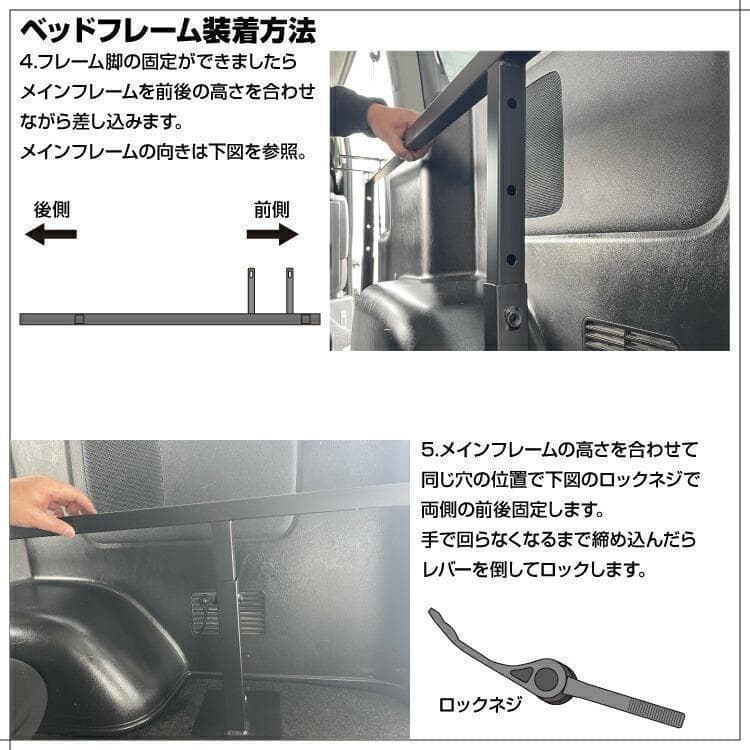 ベッドフレーム装着方法

4.フレーム脚の固定ができましたらメインフレームを前後の高さを合わせながら差し込みます。
メインフレームの向きは下図を参照。

後側

前側

5.メインフレームの高さを合わせて同じ穴の位置で下図のロックネジで両側の前後固定します。
手で回らなくなるまで締め込んだらレバーを倒してロックします。

ロックネジ