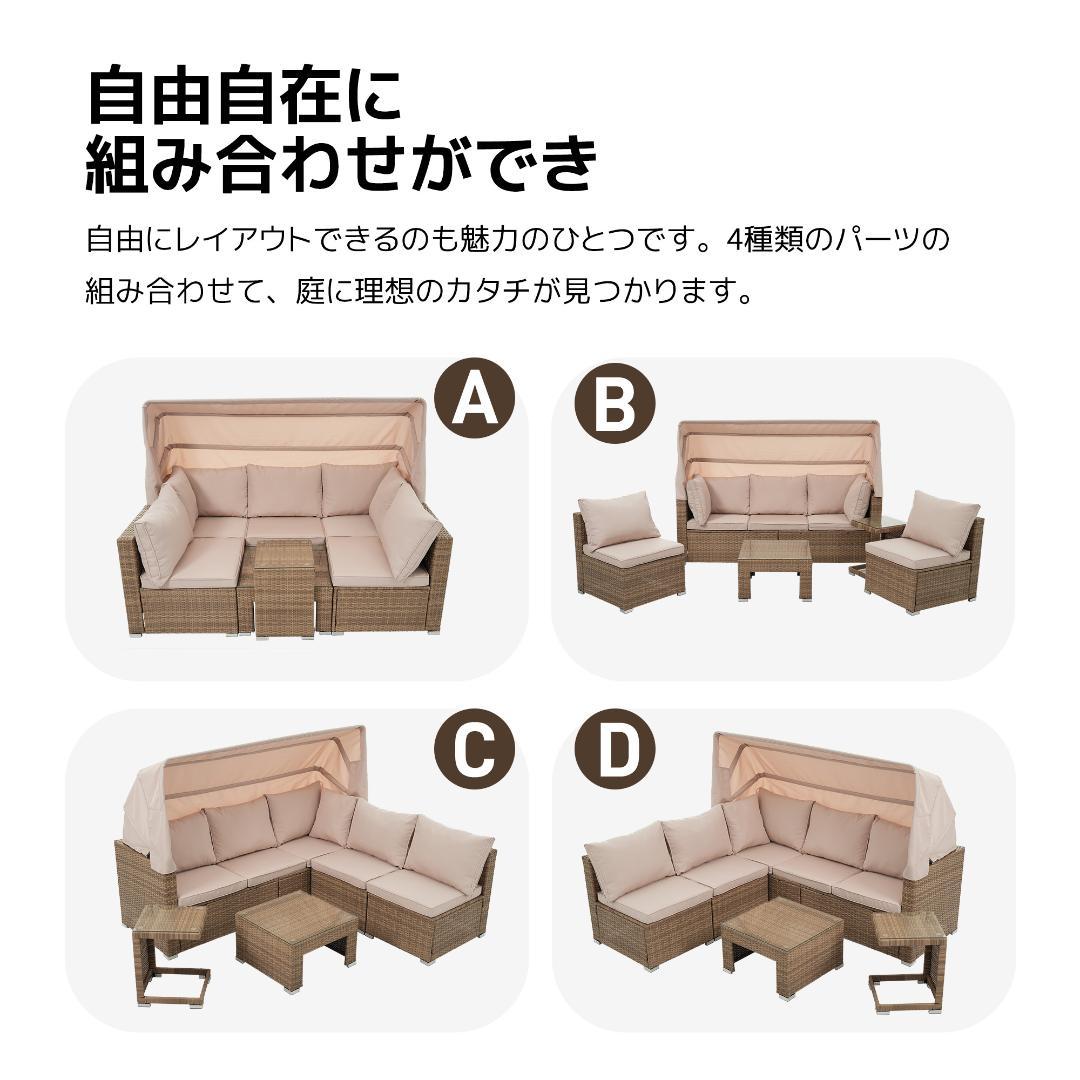 自由自在に
組み合わせができ

自由にレイアウトできるのも魅力のひとつです。4種類のパーツの組み合わせて、庭に理想のカタチが見つかります。

A

B

C

D