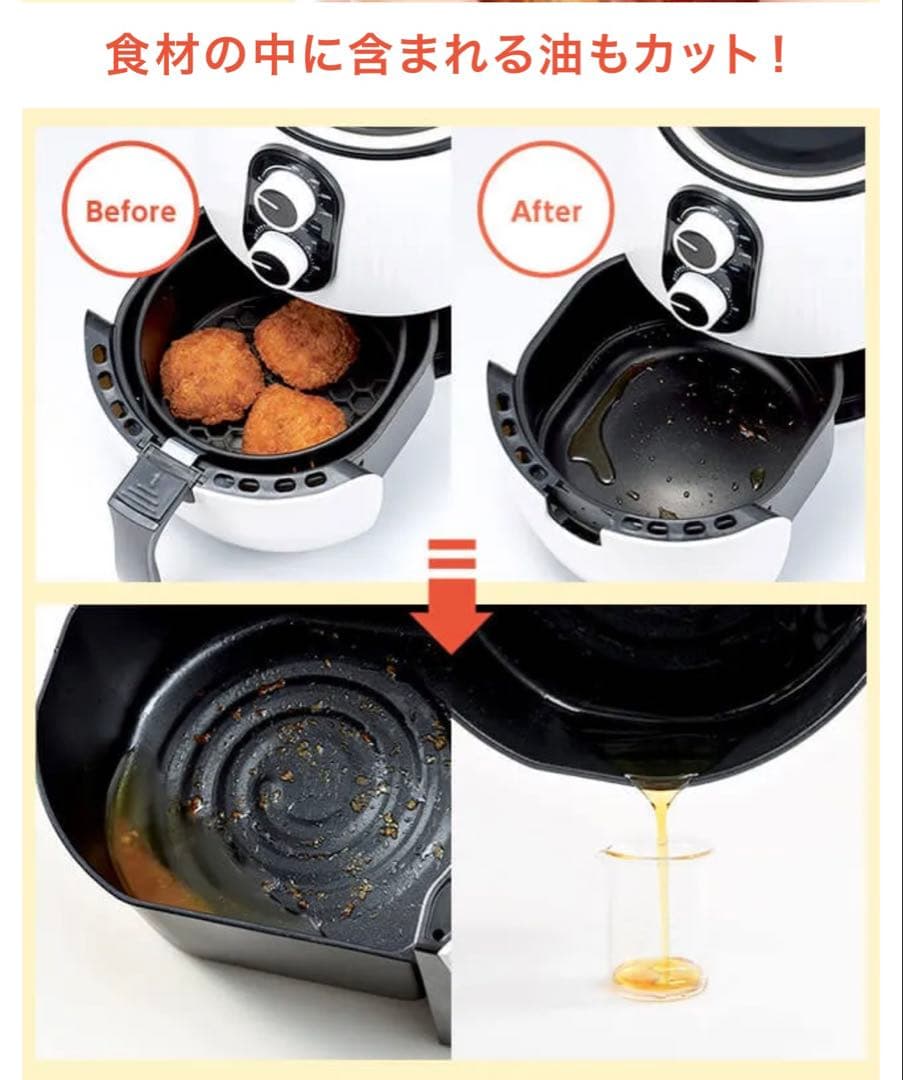 食材の中に含まれる油もカット！

Before

After