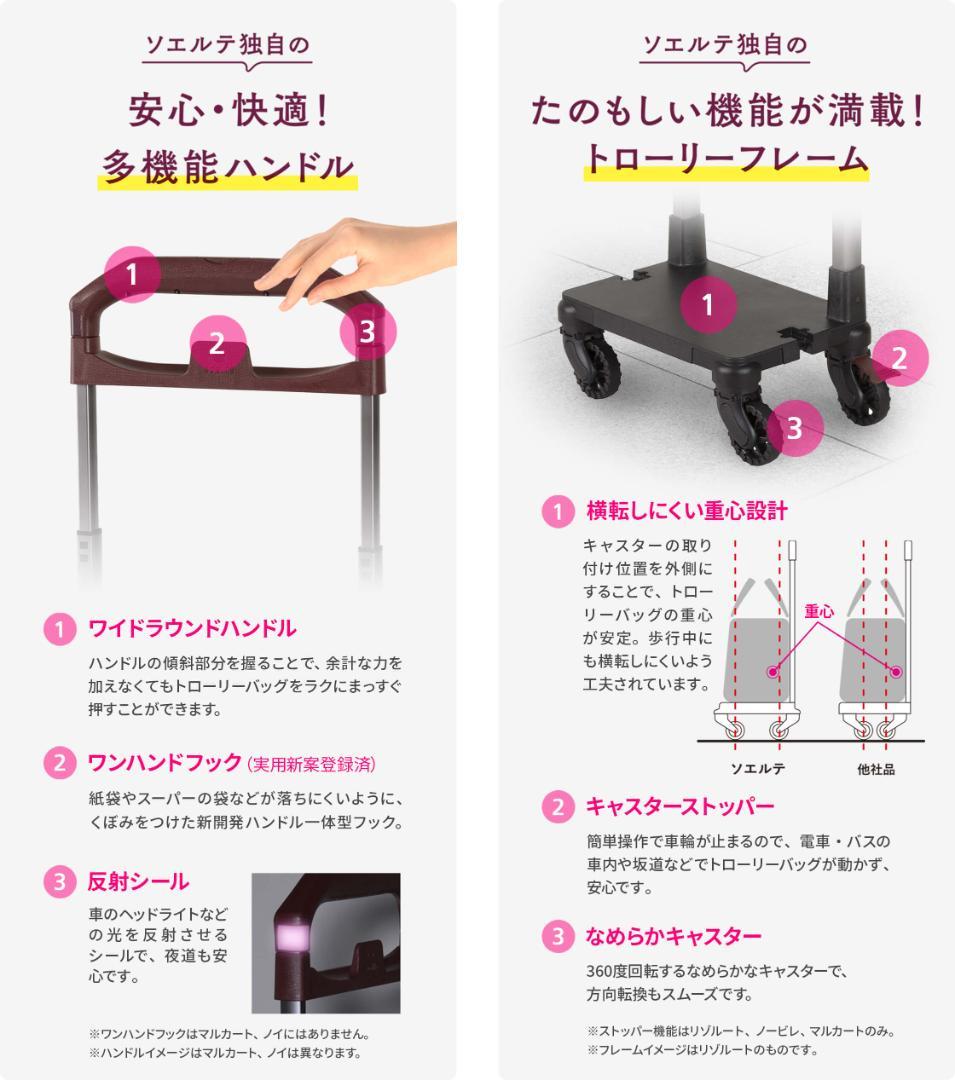 ソエルテ独自の

安心・快適！
多機能ハンドル

1
2
3

1 ワイドラウンドハンドル
ハンドルの傾斜部分を握ることで、余計な力を加えなくてもトローリーバッグをラクにまっすぐ押すことができます。

2 ワンハンドフック（実用新案登録済）
紙袋やスーパーの袋などが落ちにくいように、くぼみをつけた新開発ハンドル一体型フック。

3 反射シール
車のヘッドライトなどの光を反射させるシールで、夜道も安心です。

※ワンハンドフックはマルカート、ノイにはありません。
※ハンドルイメージはマルカート、ノイは異なります。

ソエルテ独自の

たのもしい機能が満載！
トローリーフレーム

1
2
3

1 横転しにくい重心設計
キャスターの取り付け位置を外側にすることで、トローリーバッグの重心が安定。歩行中にも横転しにくいよう工夫されています。

重心
ソエルテ
他社品

2 キャスターストッパー
簡単操作で車輪が止まるので、電車・バスの車内や坂道などでトローリーバッグが動かず、安心です。

3 なめらかキャスター
360度回転するなめらかなキャスターで、方向転換もスムーズです。

※ストッパー機能はリゾルート、ノービレ、マルカートのみ。
※フレームイメージはリゾルートのものです。