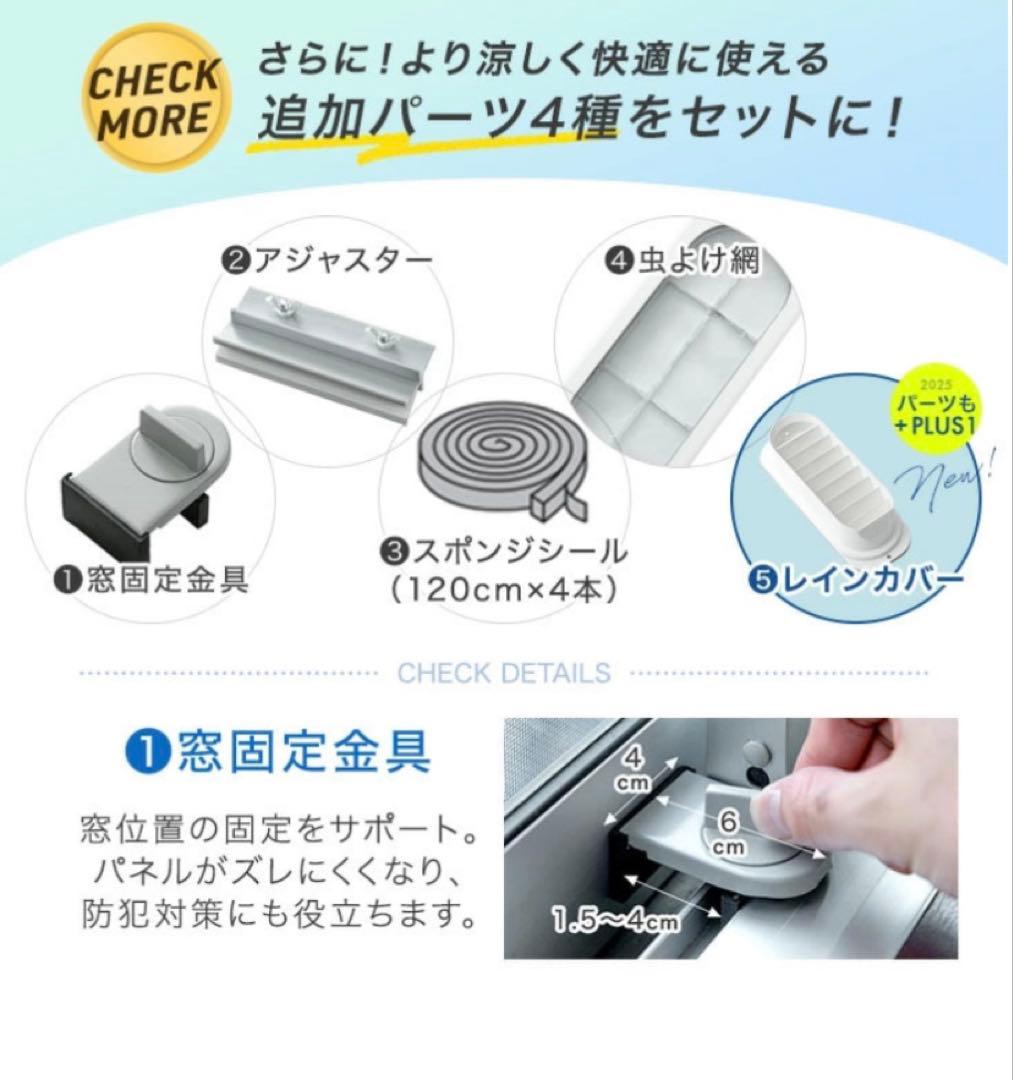 CHECK MORE

さらに！より涼しく快適に使える
追加パーツ4種をセットに！

❷アジャスター

❹虫よけ網

2025
パーツも
+PLUS1

New!

❶窓固定金具

❸スポンジシール
（120cm×4本）

❺レインカバー

CHECK DETAILS

❶窓固定金具

窓位置の固定をサポート。パネルがズレにくくなり、防犯対策にも役立ちます。

4 cm

6 cm

1.5〜4cm