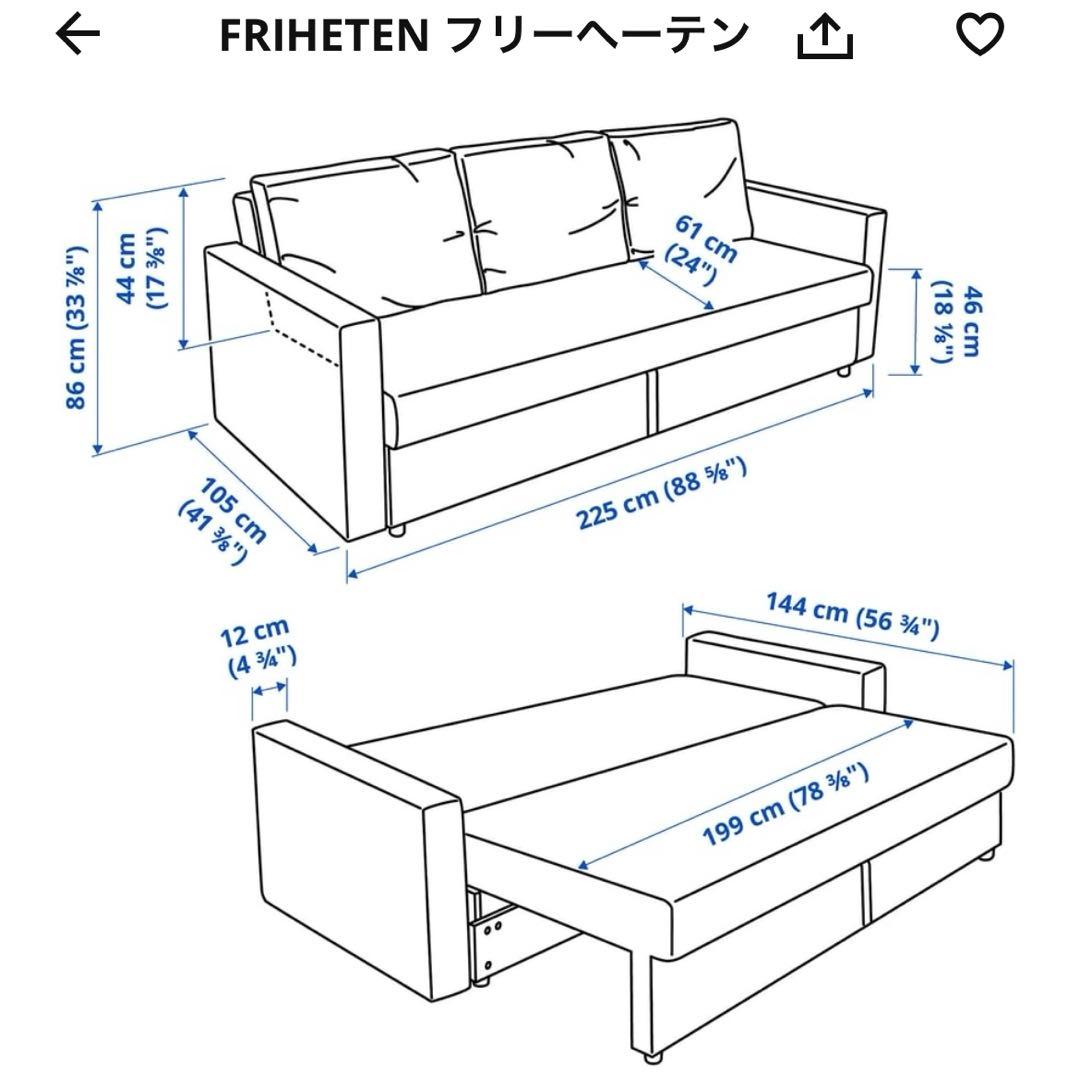 FRIHETEN フリーヘーテン

86 cm (33 ⅞")
44 cm (17 ⅜")
61 cm (24")
46 cm (18 ⅛")
105 cm (41 ⅜")
225 cm (88 ⅝")

12 cm (4 ¾")
144 cm (56 ¾")
199 cm (78 ⅜")