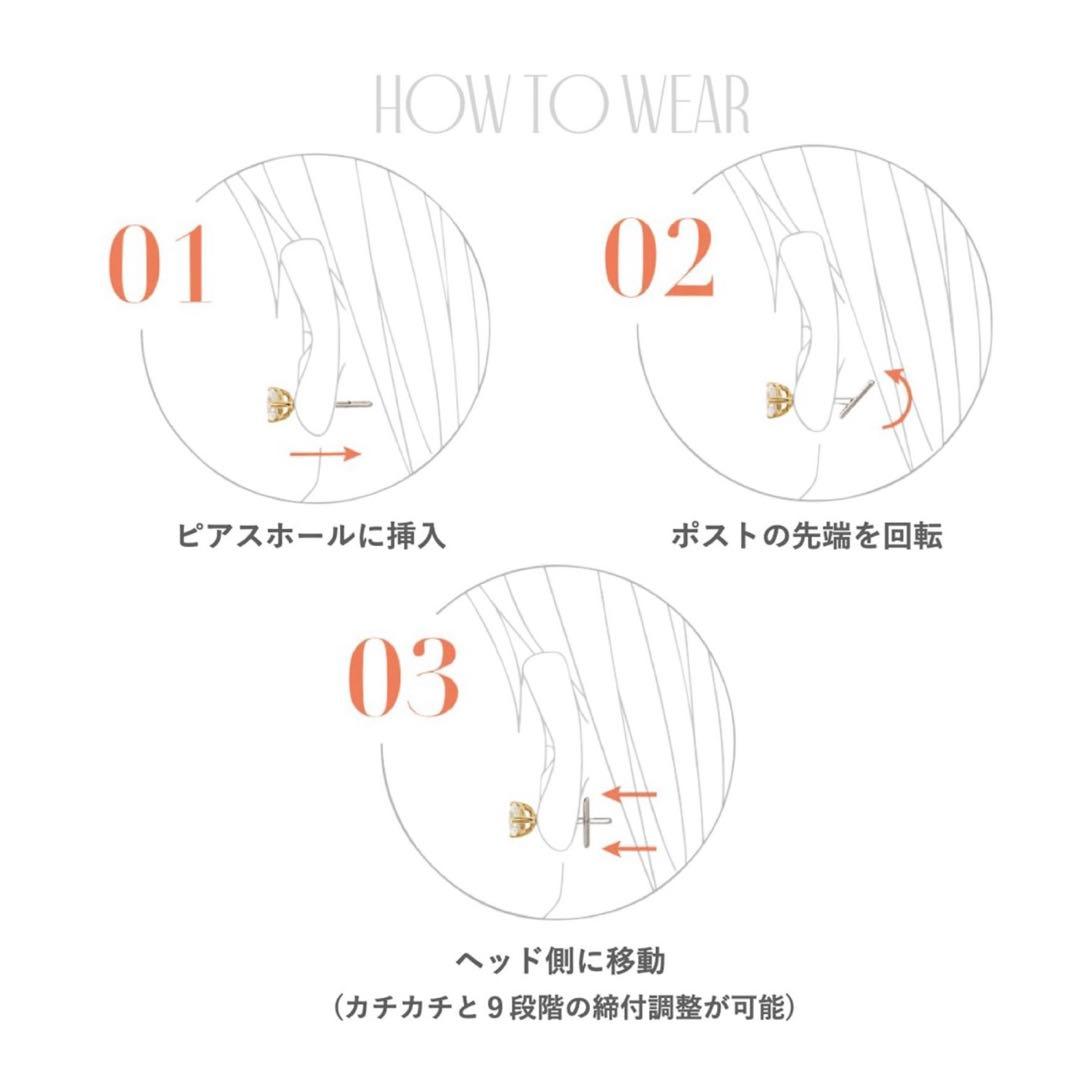 HOW TO WEAR

01

ピアスホールに挿入

02

ポストの先端を回転

03

ヘッド側に移動
（カチカチと９段階の締付調整が可能）