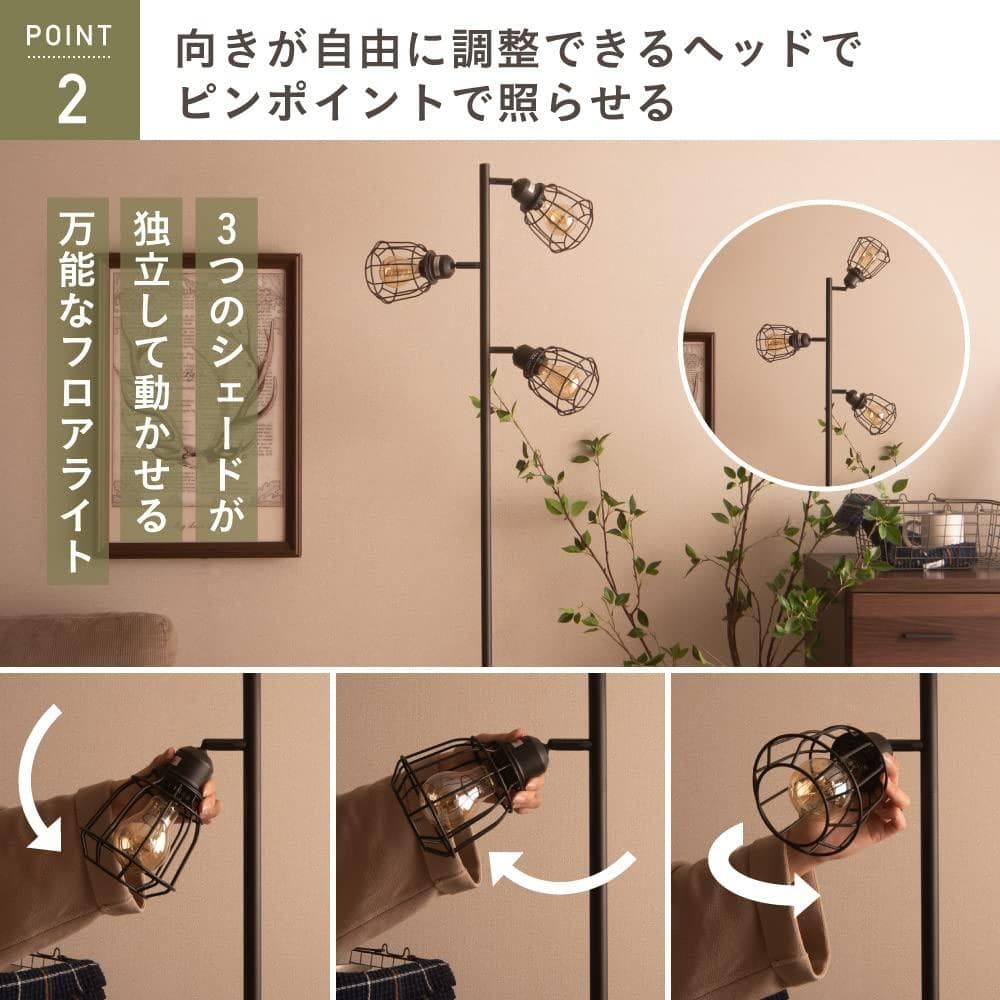 POINT
2

向きが自由に調整できるヘッドで
ピンポイントで照らせる

3つのシェードが
独立して動かせる
万能なフロアライト