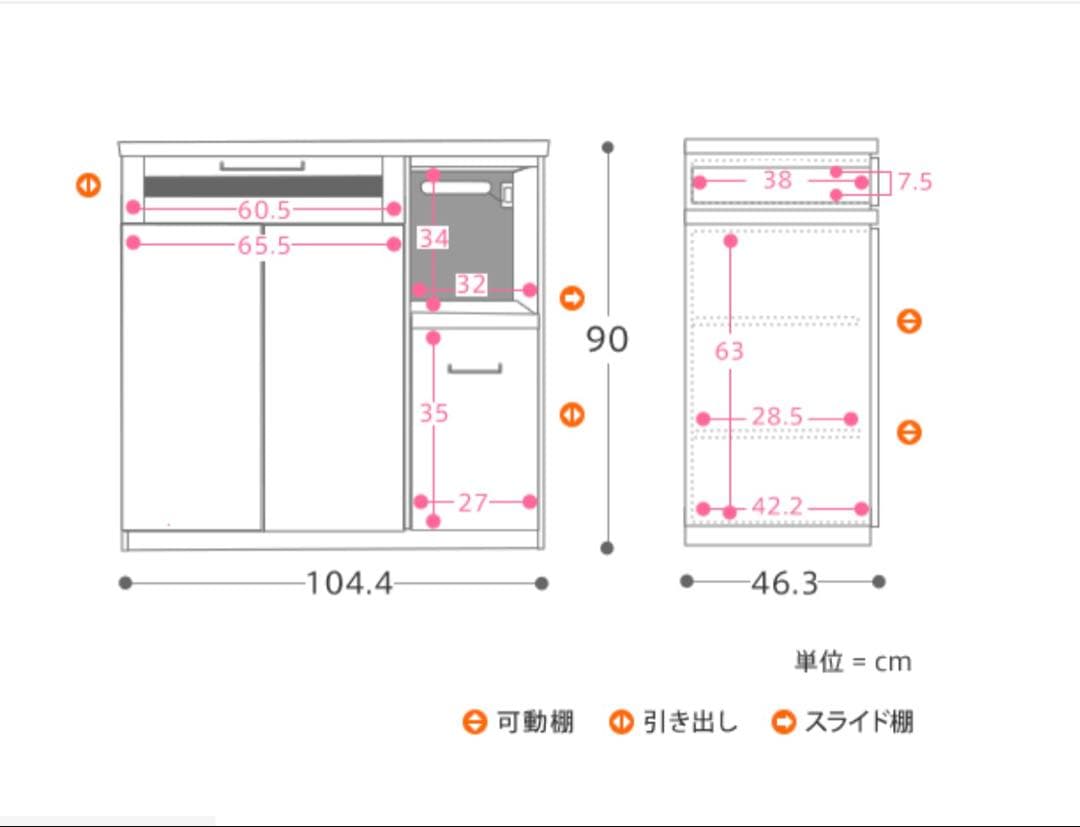 60.5
65.5
34
32
35
27
90
104.4
38
7.5
63
28.5
42.2
46.3

単位 = cm

可動棚 引き出し スライド棚