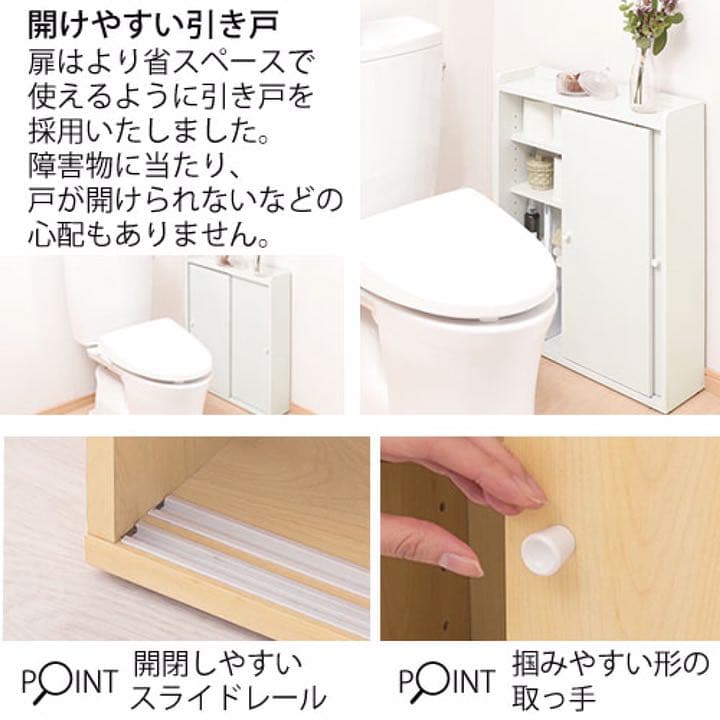 開けやすい引き戸
扉はより省スペースで使えるように引き戸を採用いたしました。
障害物に当たり、戸が開けられないなどの心配もありません。

POINT 開閉しやすいスライドレール

POINT 掴みやすい形の取っ手