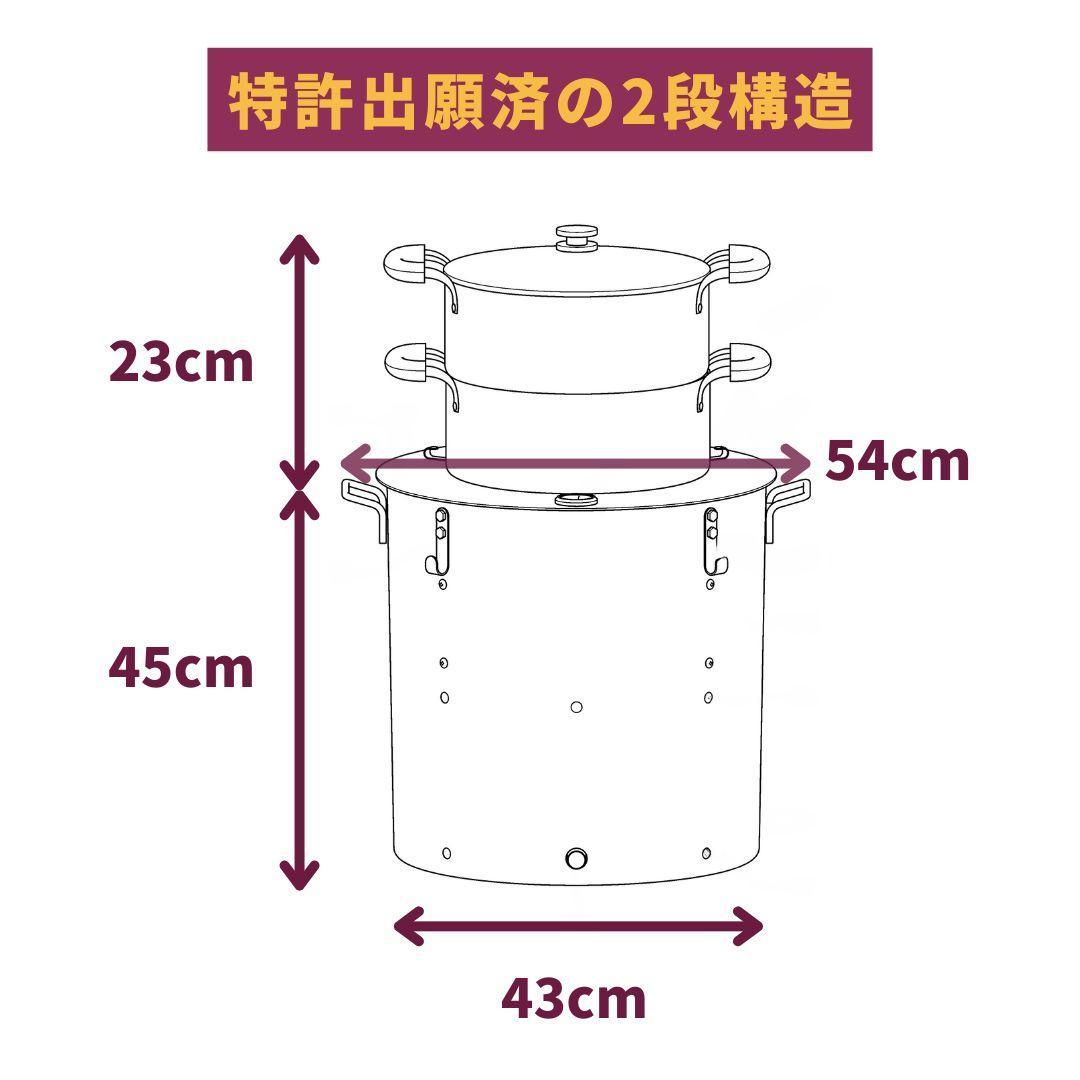 特許出願済の2段構造

23cm

54cm

45cm

43cm