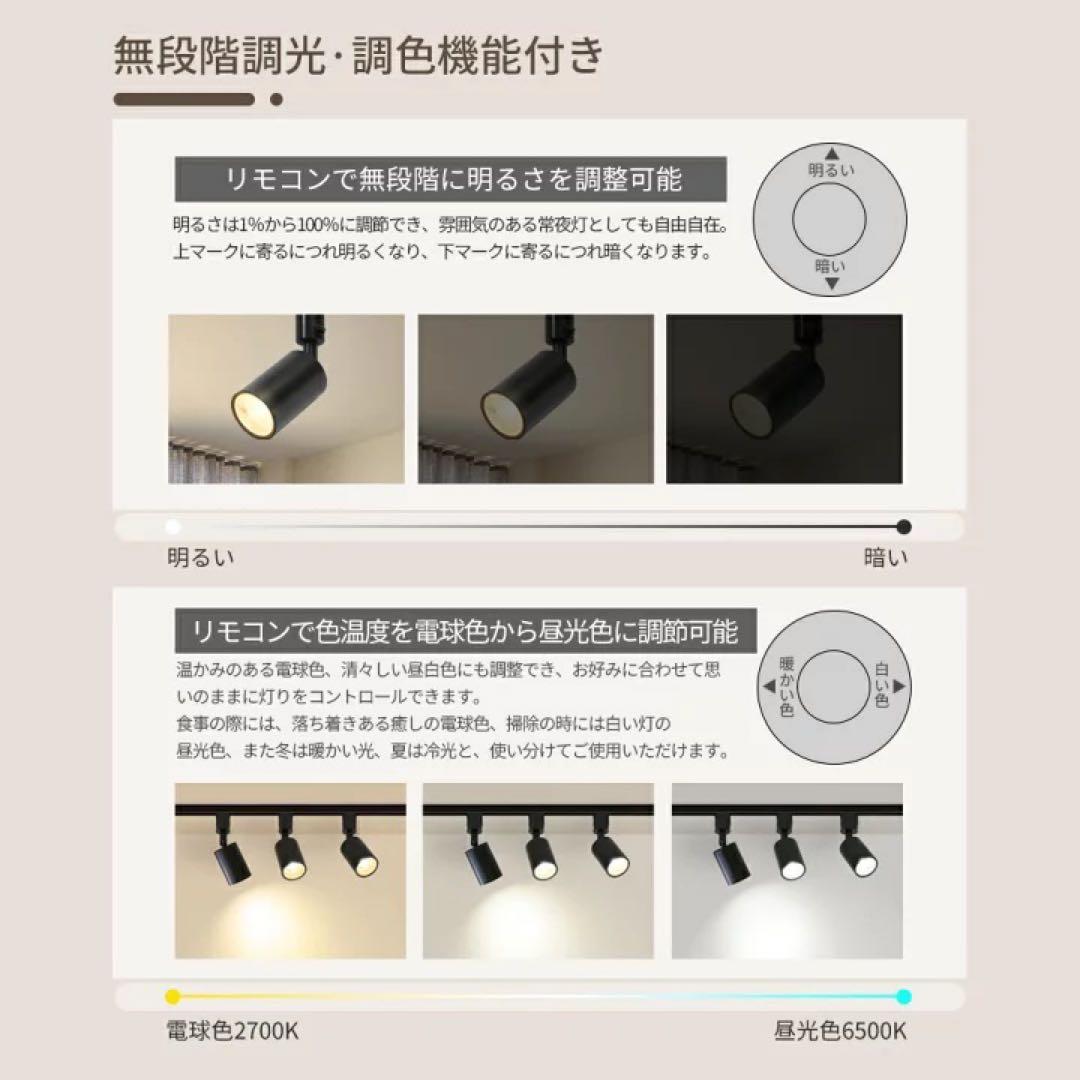 無段階調光·調色機能付き

リモコンで無段階に明るさを調整可能

明るさは1%から100%に調節でき、雰囲気のある常夜灯としても自由自在。上マークに寄るにつれ明るくなり、下マークに寄るにつれ暗くなります。

▲
明るい
暗い
▼

明るい
暗い

リモコンで色温度を電球色から昼光色に調節可能

温かみのある電球色、清々しい昼白色にも調整でき、お好みに合わせて思いのままに灯りをコントロールできます。
食事の際には、落ち着きある癒しの電球色、掃除の時には白い灯の昼光色、また冬は暖かい光、夏は冷光と、使い分けてご使用いただけます。

◀
暖かい色
白い色
▶

電球色2700K
昼光色6500K