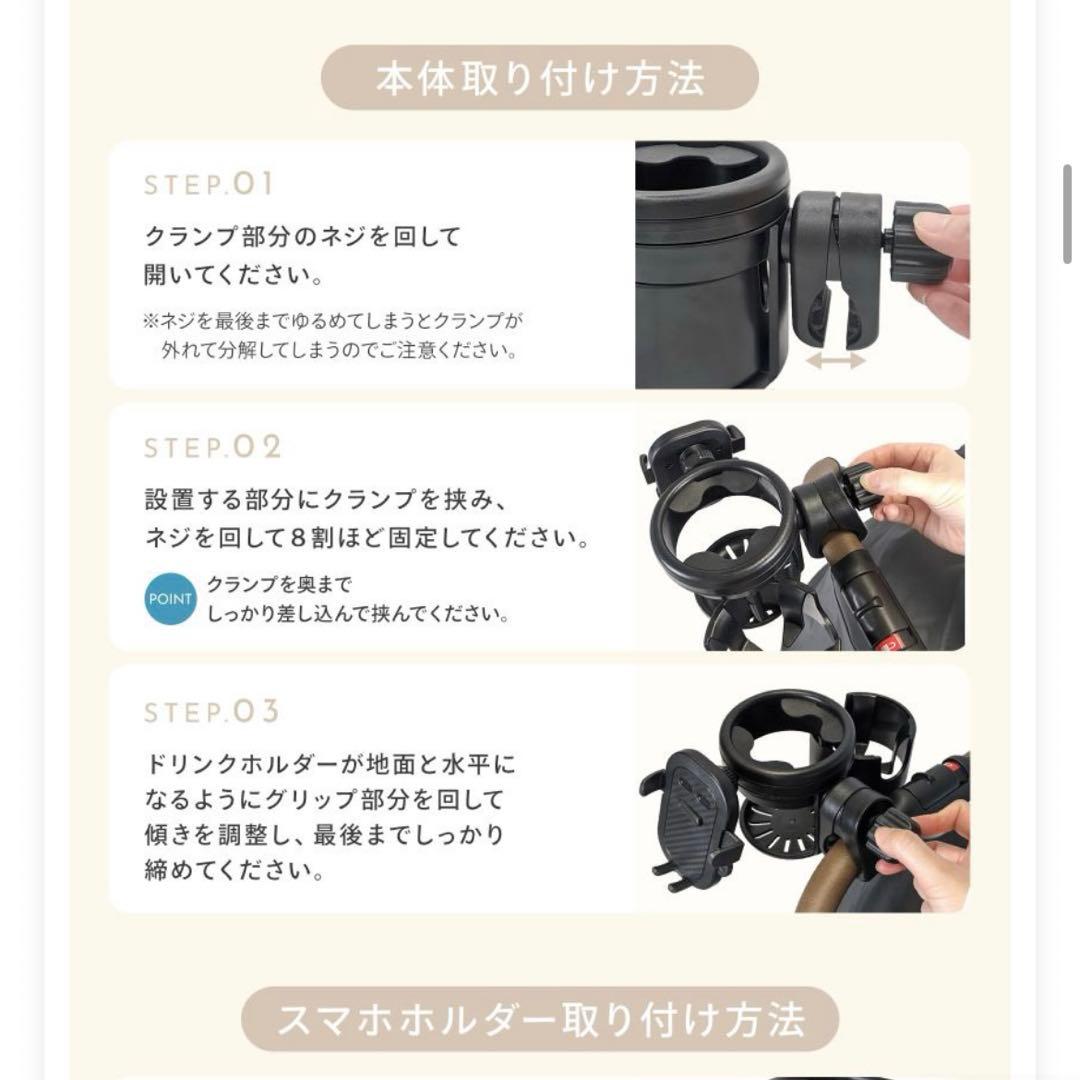 本体取り付け方法

STEP.01

クランプ部分のネジを回して開いてください。

※ネジを最後までゆるめてしまうとクランプが外れて分解してしまうのでご注意ください。

STEP.02

設置する部分にクランプを挟み、ネジを回して８割ほど固定してください。

POINT クランプを奥までしっかり差し込んで挟んでください。

STEP.03

ドリンクホルダーが地面と水平になるようにグリップ部分を回して傾きを調整し、最後までしっかり締めてください。

スマホホルダー取り付け方法