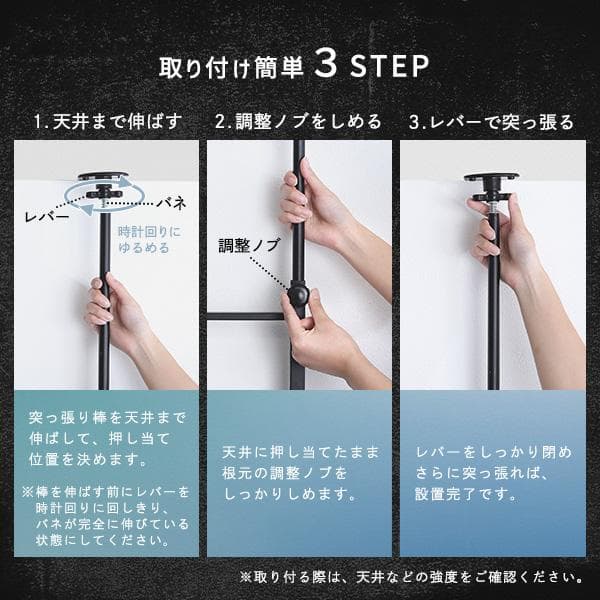 取り付け簡単 3 STEP

1.天井まで伸ばす

レバー

バネ

時計回りにゆるめる

突っ張り棒を天井まで伸ばして、押し当て位置を決めます。

※棒を伸ばす前にレバーを時計回りに回しきり、バネが完全に伸びている状態にしてください。

2.調整ノブをしめる

調整ノブ

天井に押し当てたまま根元の調整ノブをしっかりしめます。

3.レバーで突っ張る

レバーをしっかり閉めさらに突っ張れば、設置完了です。

※取り付る際は、天井などの強度をご確認ください。