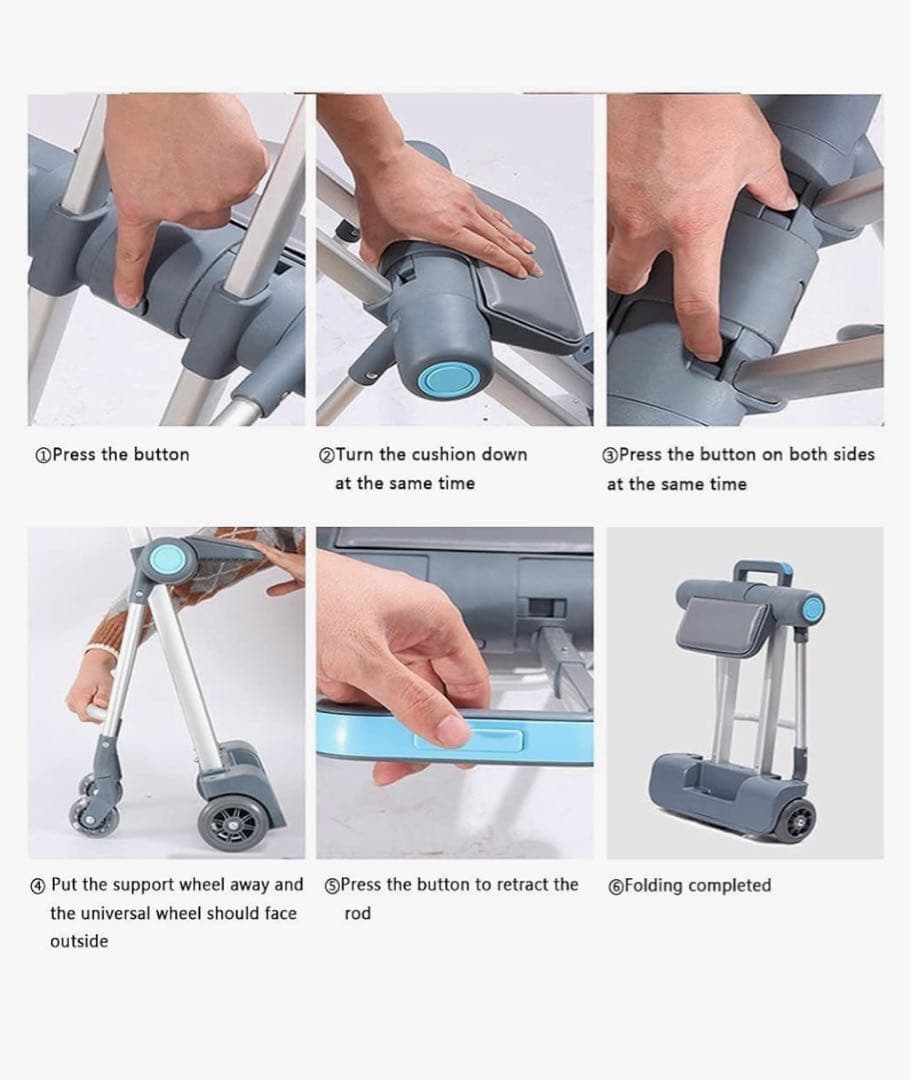 ①Press the button

②Turn the cushion down at the same time

③Press the button on both sides at the same time

④ Put the support wheel away and the universal wheel should face outside

⑤Press the button to retract the rod

⑥Folding completed