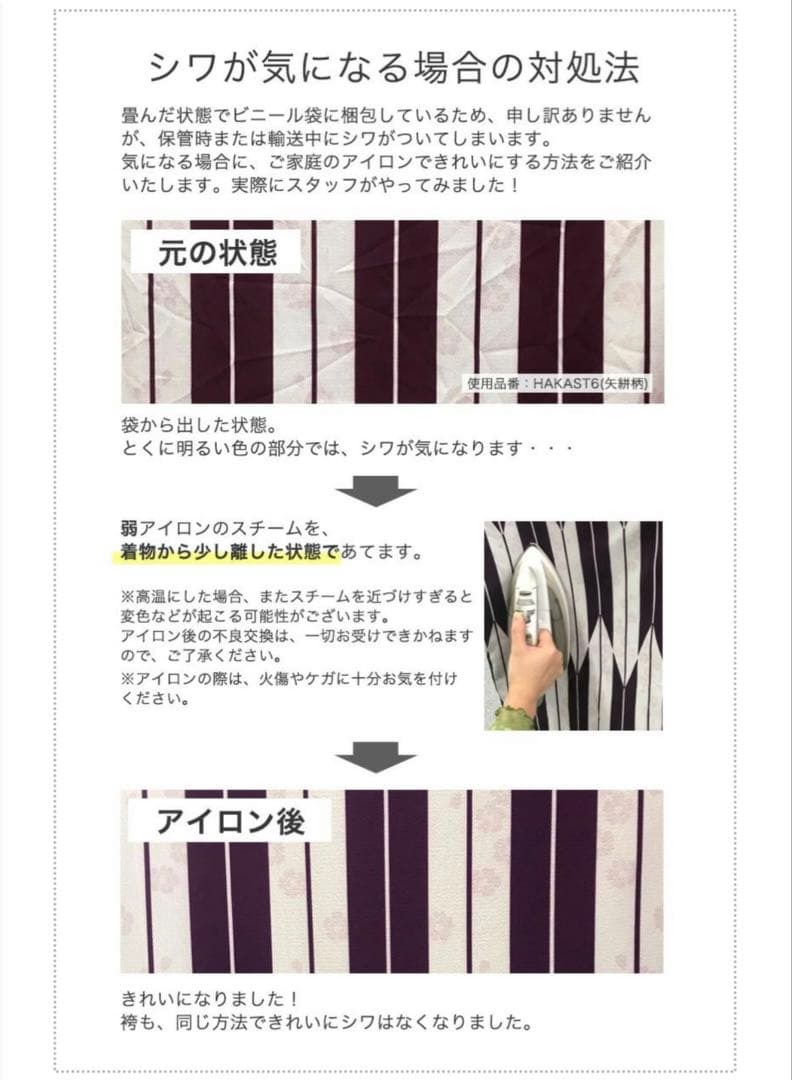 シワが気になる場合の対処法

畳んだ状態でビニール袋に梱包しているため、申し訳ありませんが、保管時または輸送中にシワがついてしまいます。
気になる場合に、ご家庭のアイロンできれいにする方法をご紹介いたします。実際にスタッフがやってみました！

元の状態

使用品番：HAKAST6(矢絣柄)

袋から出した状態。
とくに明るい色の部分では、シワが気になります・・・

弱アイロンのスチームを、
着物から少し離した状態であてます。

※高温にした場合、またスチームを近づけすぎると変色などが起こる可能性がございます。
アイロン後の不良交換は、一切お受けできかねますので、ご了承ください。
※アイロンの際は、火傷やケガに十分お気を付けください。

アイロン後

きれいになりました！
袴も、同じ方法できれいにシワはなくなりました。