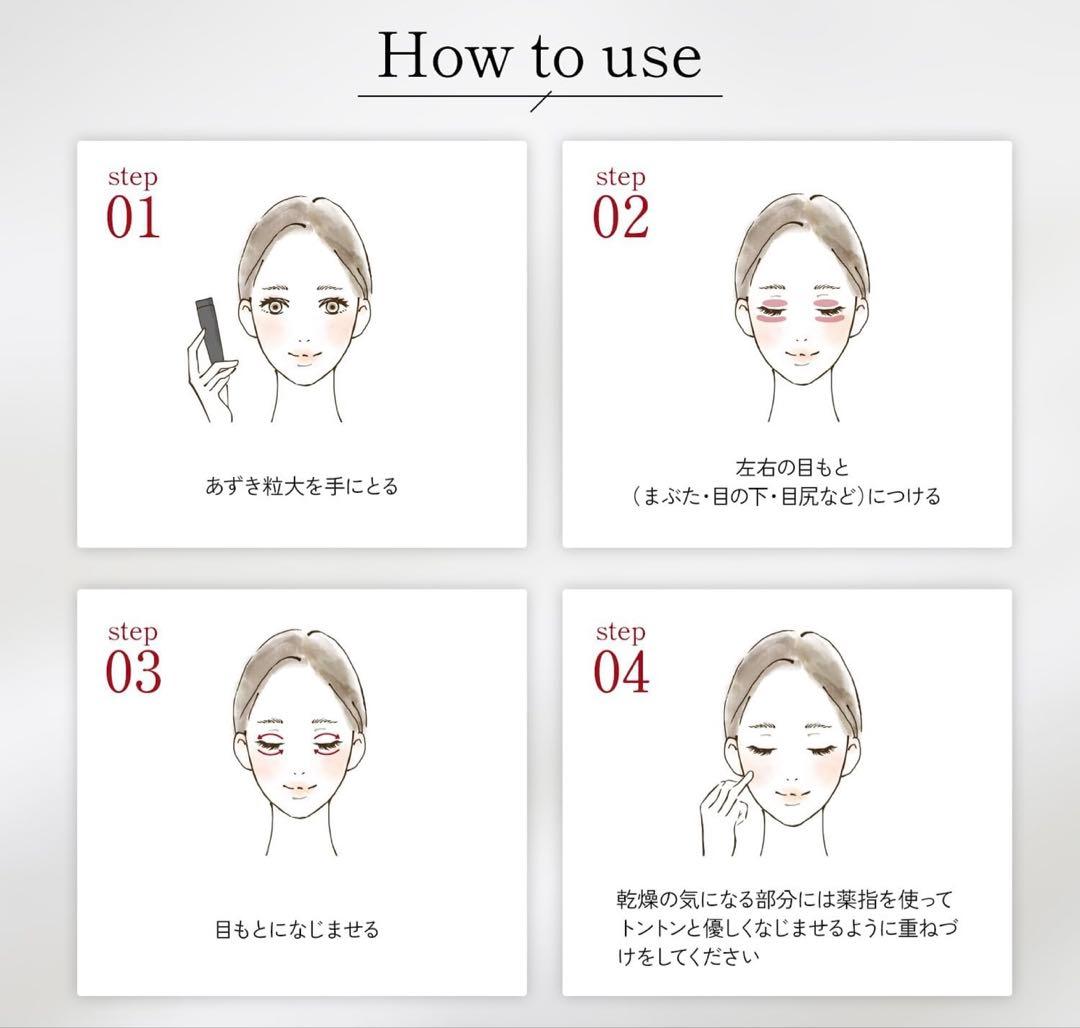 How to use

step
01

あずき粒大を手にとる

step
02

左右の目もと
（まぶた・目の下・目尻など）につける

step
03

目もとになじませる

step
04

乾燥の気になる部分には薬指を使ってトントンと優しくなじませるように重ねづけをしてください