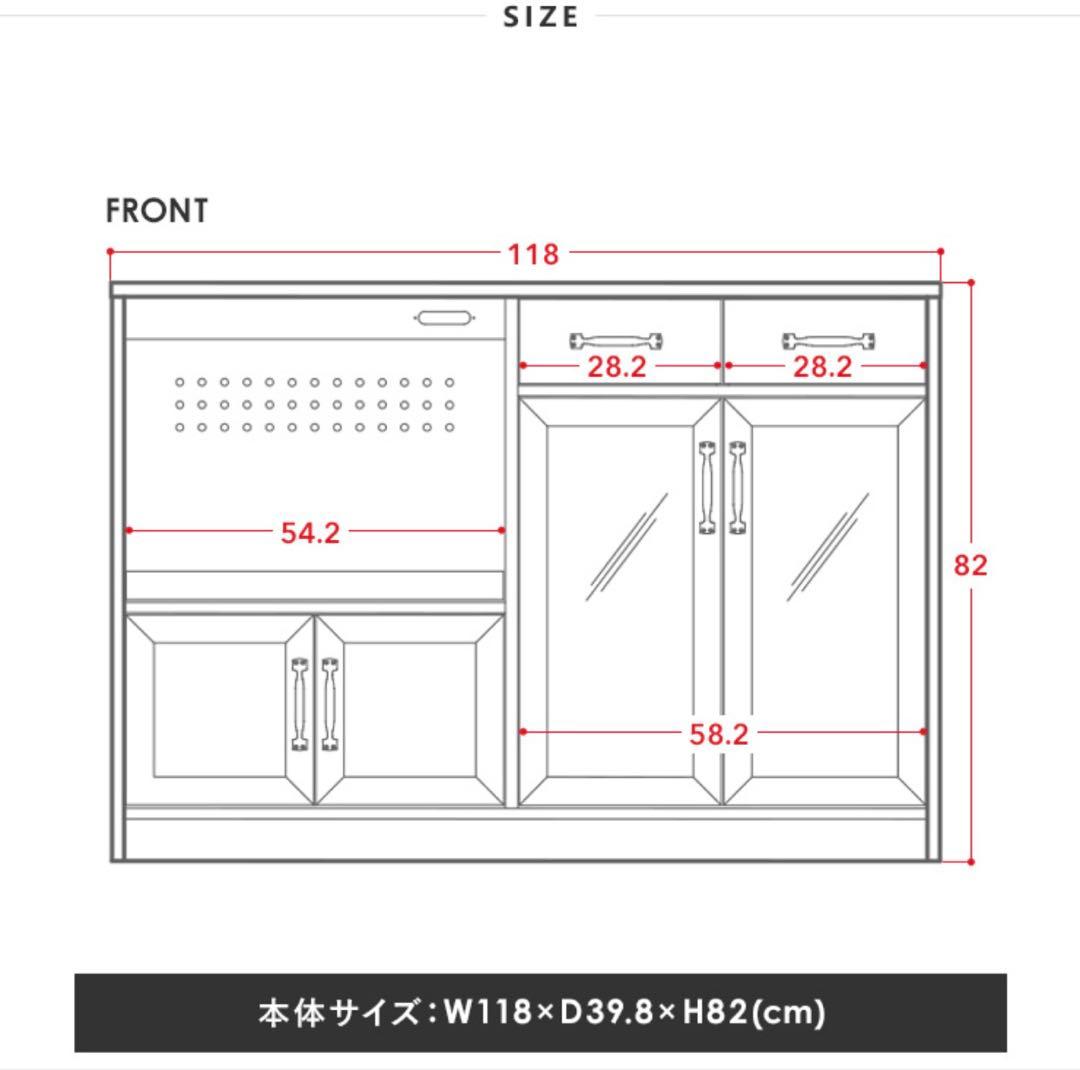 SIZE

FRONT

118

28.2

28.2

54.2

82

58.2

本体サイズ：W118×D39.8×H82(cm)