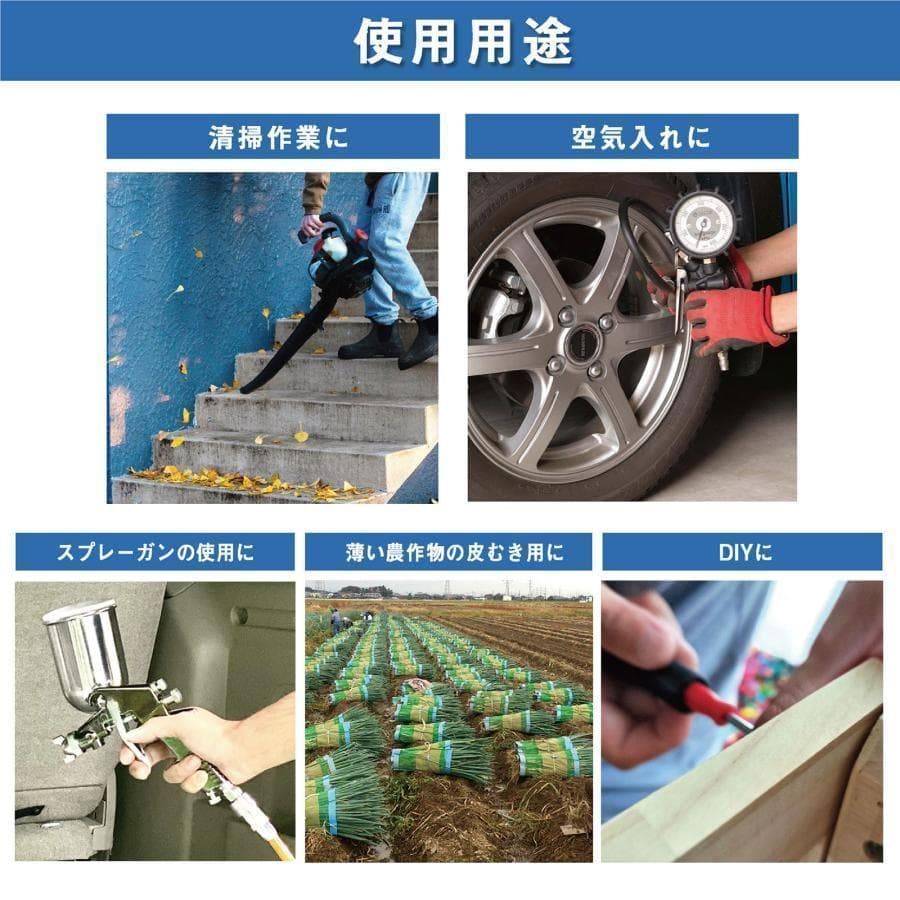 使用用途

清掃作業に

空気入れに

スプレーガンの使用に

薄い農作物の皮むき用に

DIYに