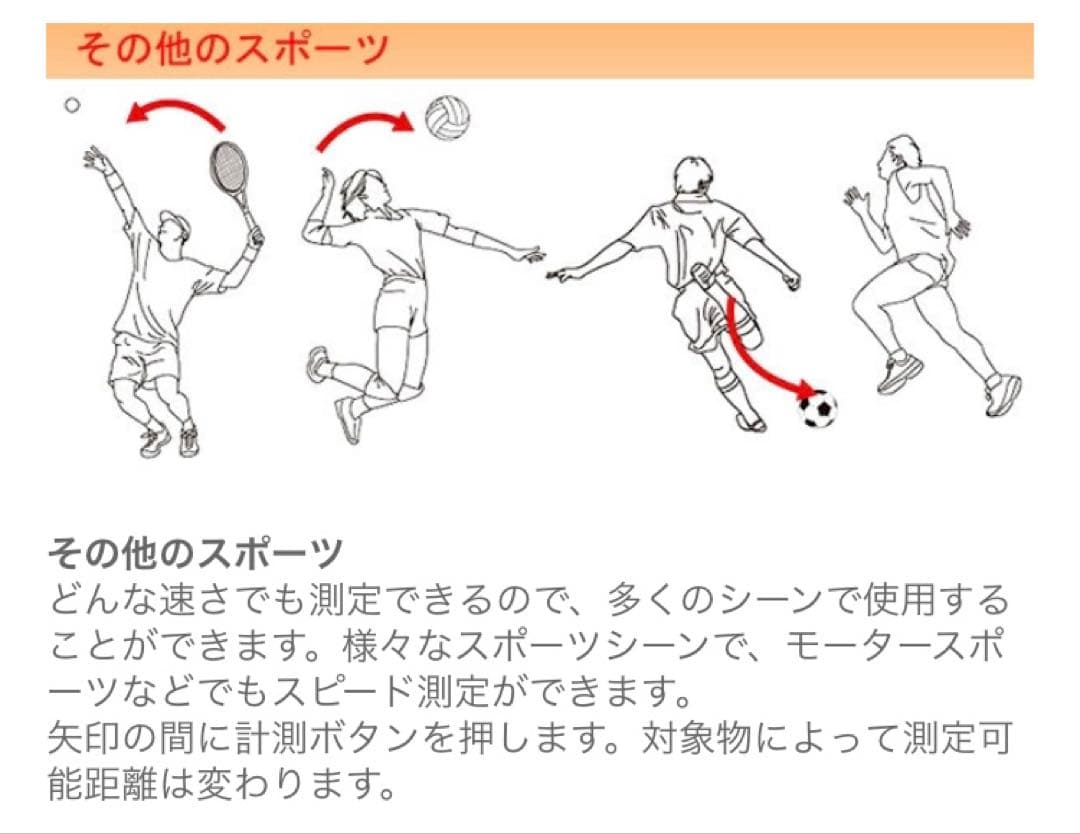 その他のスポーツ

その他のスポーツ
どんな速さでも測定できるので、多くのシーンで使用することができます。様々なスポーツシーンで、モータースポーツなどでもスピード測定ができます。
矢印の間に計測ボタンを押します。対象物によって測定可能距離は変わります。