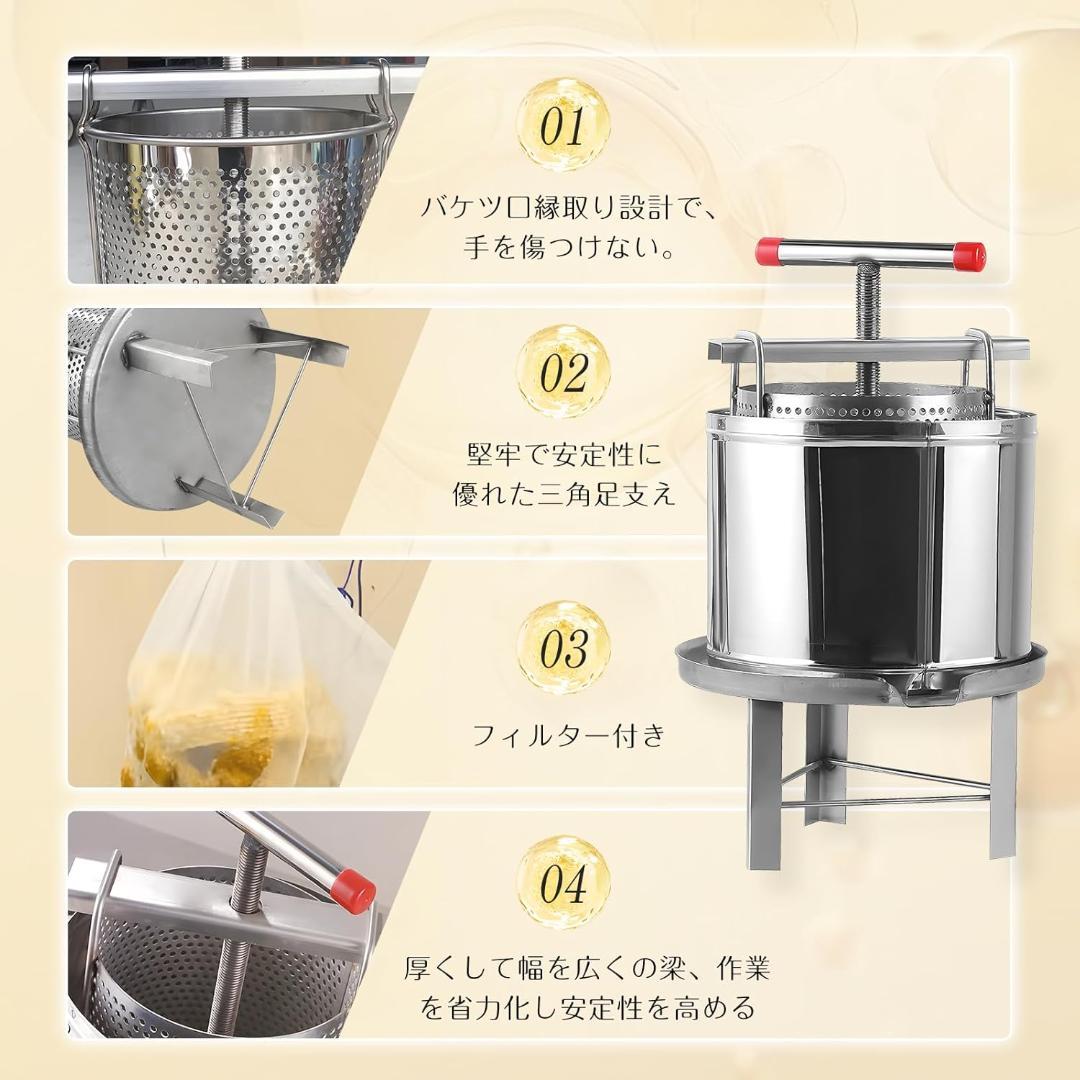 01

バケツ口縁取り設計で、手を傷つけない。

02

堅牢で安定性に優れた三角足支え

03

フィルター付き

04

厚くして幅を広くの梁、作業を省力化し安定性を高める