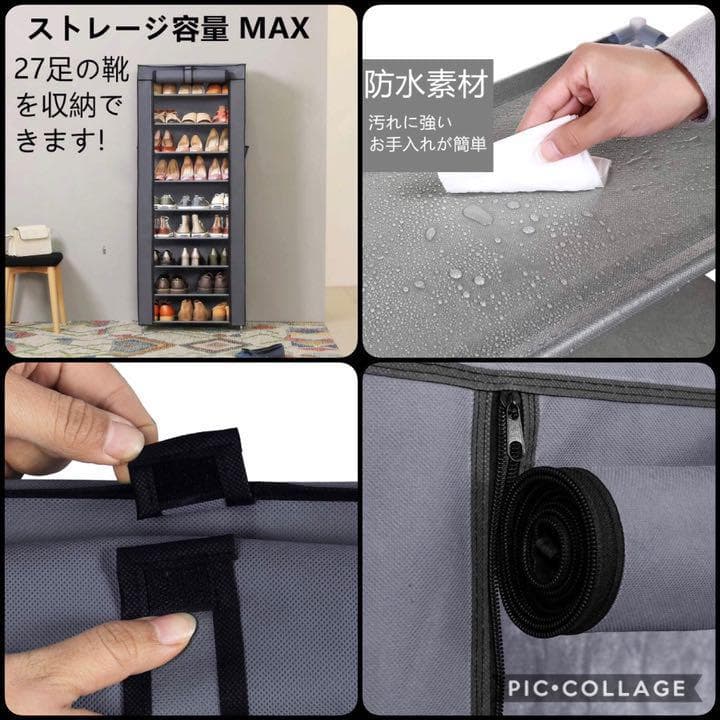 ストレージ容量 MAX

27足の靴を収納できます!

防水素材

汚れに強い
お手入れが簡単

PIC•COLLAGE