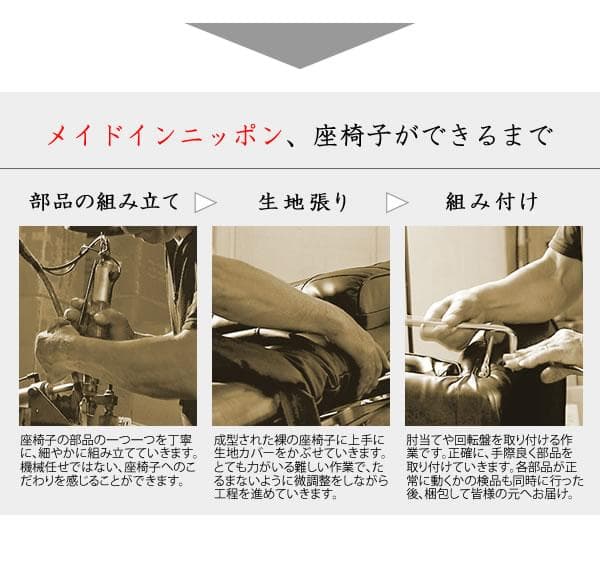 メイドインニッポン、座椅子ができるまで

部品の組み立て

座椅子の部品の一つ一つを丁寧に、細やかに組み立てていきます。機械任せではない、座椅子へのこだわりを感じることができます。

生地張り

成型された裸の座椅子に上手に生地カバーをかぶせていきます。とても力がいる難しい作業で、たるまないように微調整をしながら工程を進めていきます。

組み付け

肘当てや回転盤を取り付ける作業です。正確に、手際良く部品を取り付けていきます。各部品が正常に動くかの検品も同時に行った後、梱包して皆様の元へお届け。