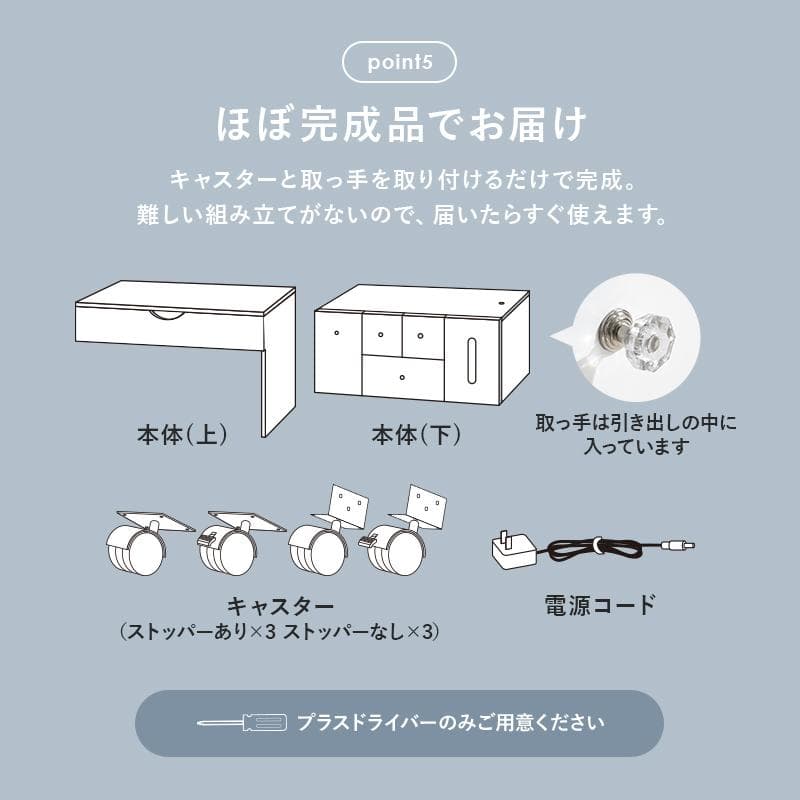 point5

ほぼ完成品でお届け

キャスターと取っ手を取り付けるだけで完成。
難しい組み立てがないので、届いたらすぐ使えます。

本体(上)

本体(下)

取っ手は引き出しの中に入っています

キャスター
(ストッパーあり×3 ストッパーなし×3)

電源コード

プラスドライバーのみご用意ください