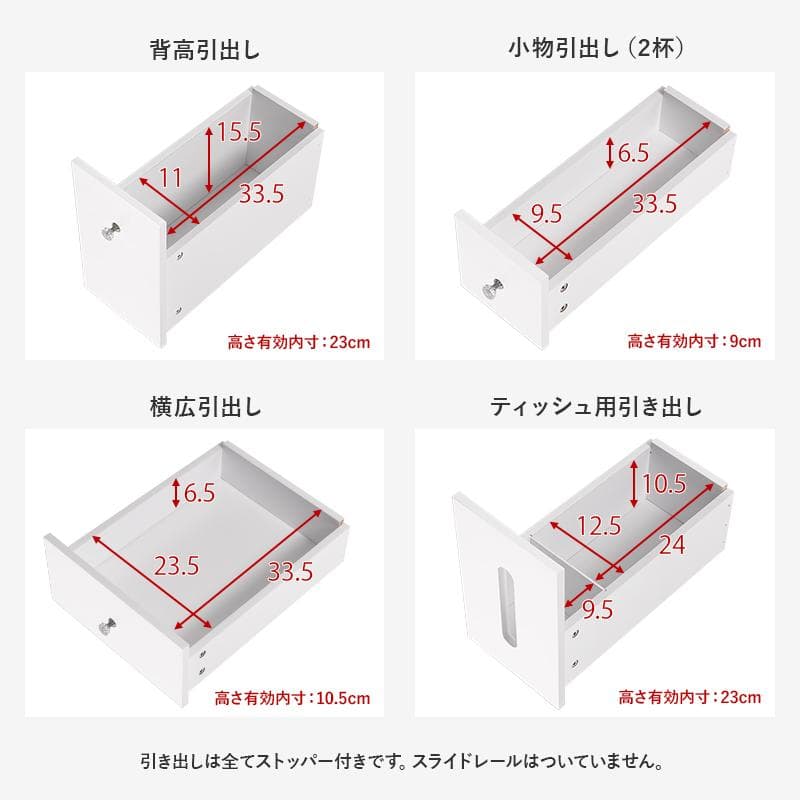 背高引出し

15.5
11
33.5
高さ有効内寸：23cm

小物引出し（2杯）

6.5
9.5
33.5
高さ有効内寸：9cm

横広引出し

6.5
23.5
33.5
高さ有効内寸：10.5cm

ティッシュ用引き出し

10.5
12.5
24
9.5
高さ有効内寸：23cm

引き出しは全てストッパー付きです。スライドレールはついていません。