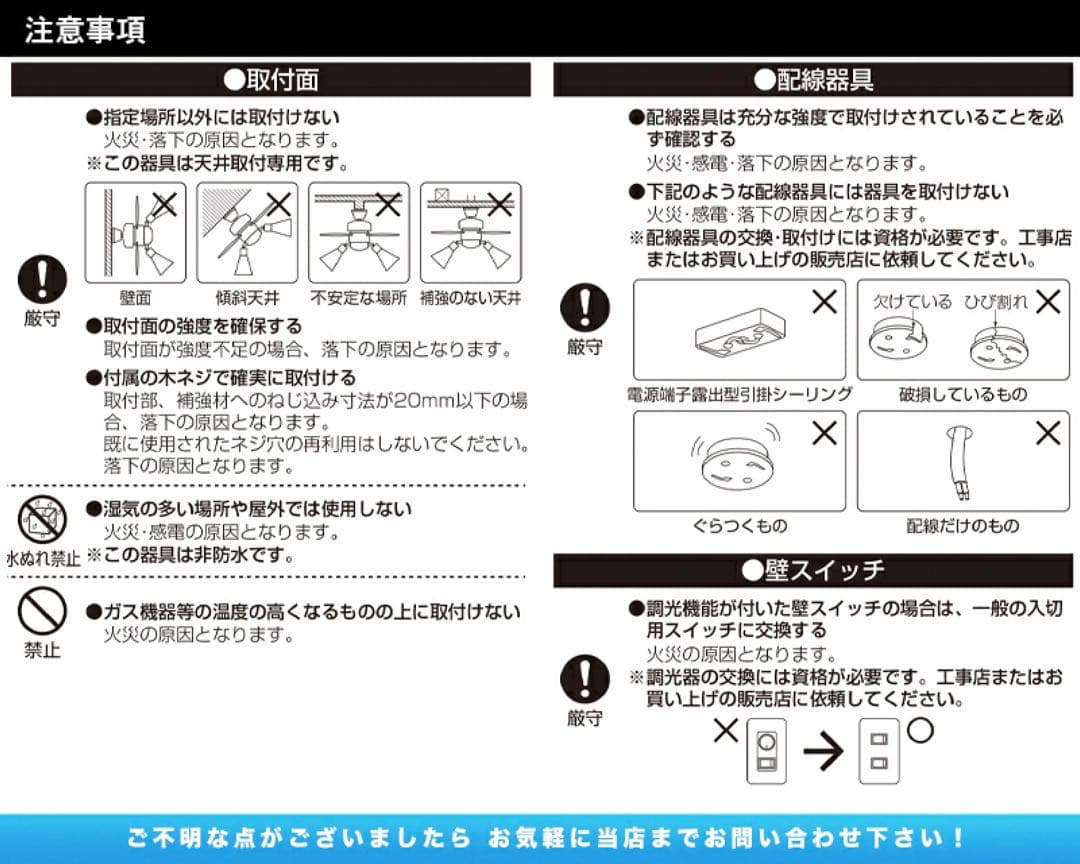 注意事項

●取付面

厳守

●指定場所以外には取付けない
火災・落下の原因となります。
※この器具は天井取付専用です。

壁面　傾斜天井　不安定な場所　補強のない天井

●取付面の強度を確保する
取付面が強度不足の場合、落下の原因となります。

●付属の木ネジで確実に取付ける
取付部、補強材へのねじ込み寸法が20mm以下の場合、落下の原因となります。
既に使用されたネジ穴の再利用はしないでください。落下の原因となります。

水ぬれ禁止

●湿気の多い場所や屋外では使用しない
火災・感電の原因となります。
※この器具は非防水です。

禁止

●ガス機器等の温度の高くなるものの上に取付けない
火災の原因となります。

●配線器具

厳守

●配線器具は充分な強度で取付けされていることを必ず確認する
火災・感電・落下の原因となります。

●下記のような配線器具には器具を取付けない
火災・感電・落下の原因となります。
※配線器具の交換・取付けには資格が必要です。工事店またはお買い上げの販売店に依頼してください。

電源端子露出型引掛シーリング

欠けている　ひび割れ
破損しているもの

ぐらつくもの

配線だけのもの

●壁スイッチ

厳守

●調光機能が付いた壁スイッチの場合は、一般の入切用スイッチに交換する
火災の原因となります。
※調光器の交換には資格が必要です。工事店またはお買い上げの販売店に依頼してください。

ご不明な点がございましたら お気軽に当店までお問い合わせ下さい！