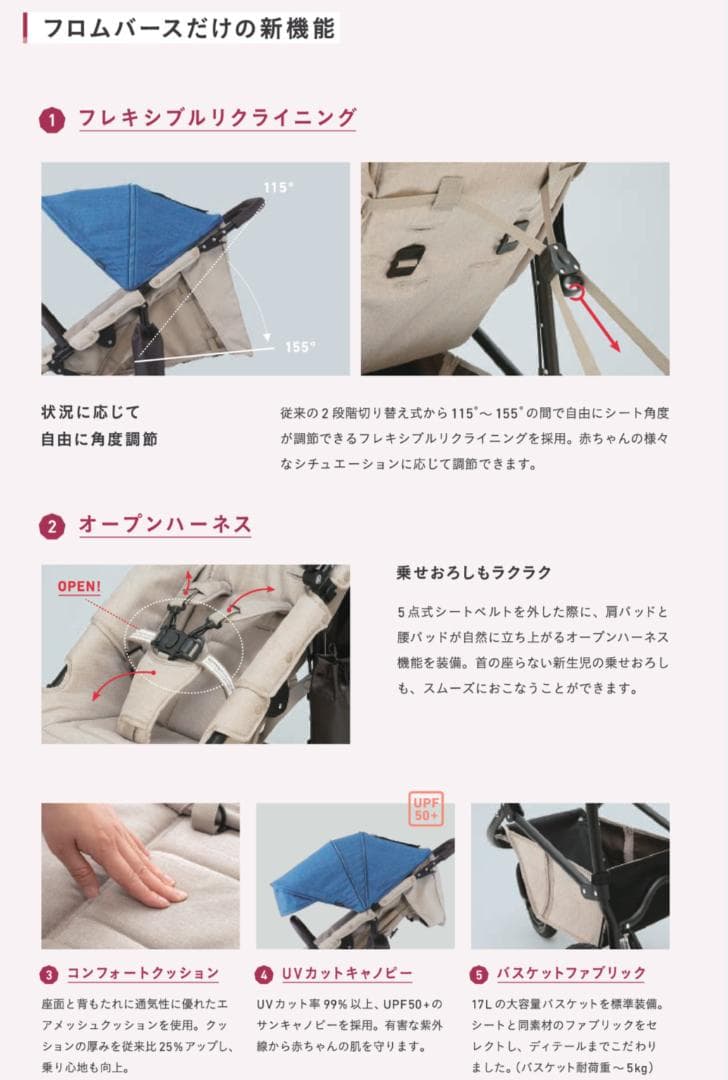 フロムバースだけの新機能

1 フレキシブルリクライニング

115°

155°

状況に応じて
自由に角度調節

従来の2段階切り替え式から115°～155°の間で自由にシート角度が調節できるフレキシブルリクライニングを採用。赤ちゃんの様々なシチュエーションに応じて調節できます。

2 オープンハーネス

OPEN!

乗せおろしもラクラク

5点式シートベルトを外した際に、肩パッドと腰パッドが自然に立ち上がるオープンハーネス機能を装備。首の座らない新生児の乗せおろしも、スムーズにおこなうことができます。

UPF 50+

3 コンフォートクッション

座面と背もたれに通気性に優れたエアメッシュクッションを使用。クッションの厚みを従来比25%アップし、乗り心地も向上。

4 UVカットキャノピー

UVカット率99%以上、UPF50+のサンキャノピーを採用。有害な紫外線から赤ちゃんの肌を守ります。

5 バスケットファブリック

17Lの大容量バスケットを標準装備。シートと同素材のファブリックをセレクトし、ディテールまでこだわりました。(バスケット耐荷重～5kg)