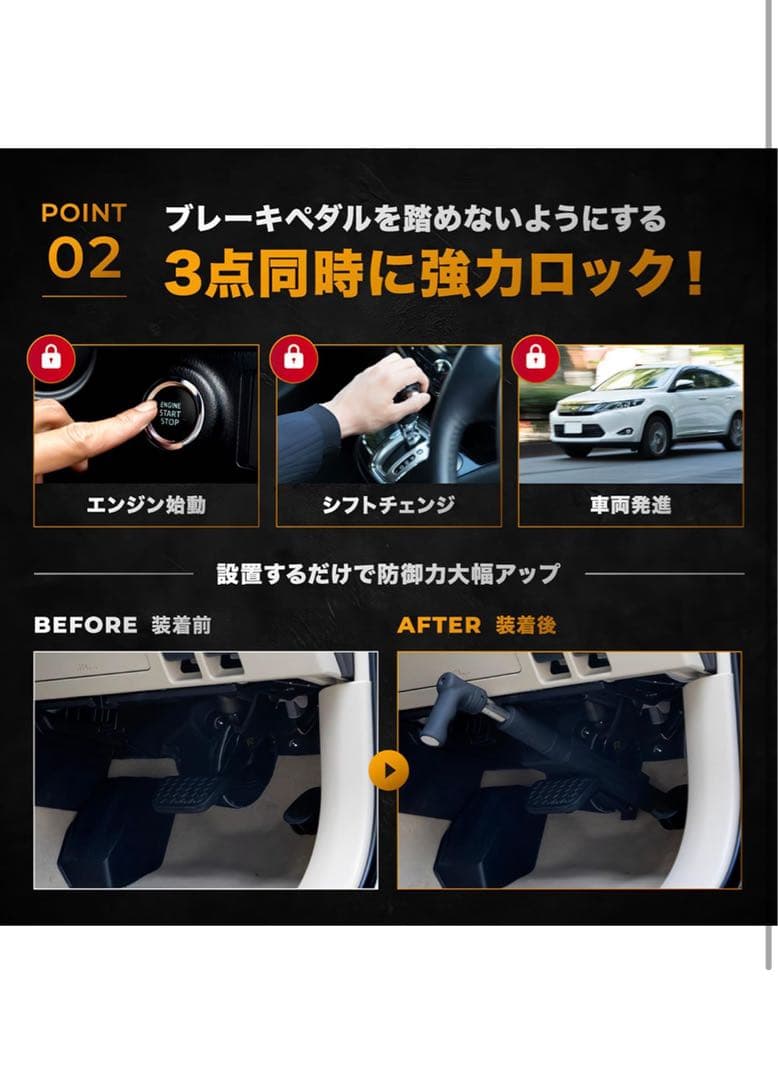 POINT 02

ブレーキペダルを踏めないようにする
3点同時に強力ロック！

ENGINE START STOP

エンジン始動

シフトチェンジ

車両発進

設置するだけで防御力大幅アップ

BEFORE 装着前

AFTER 装着後