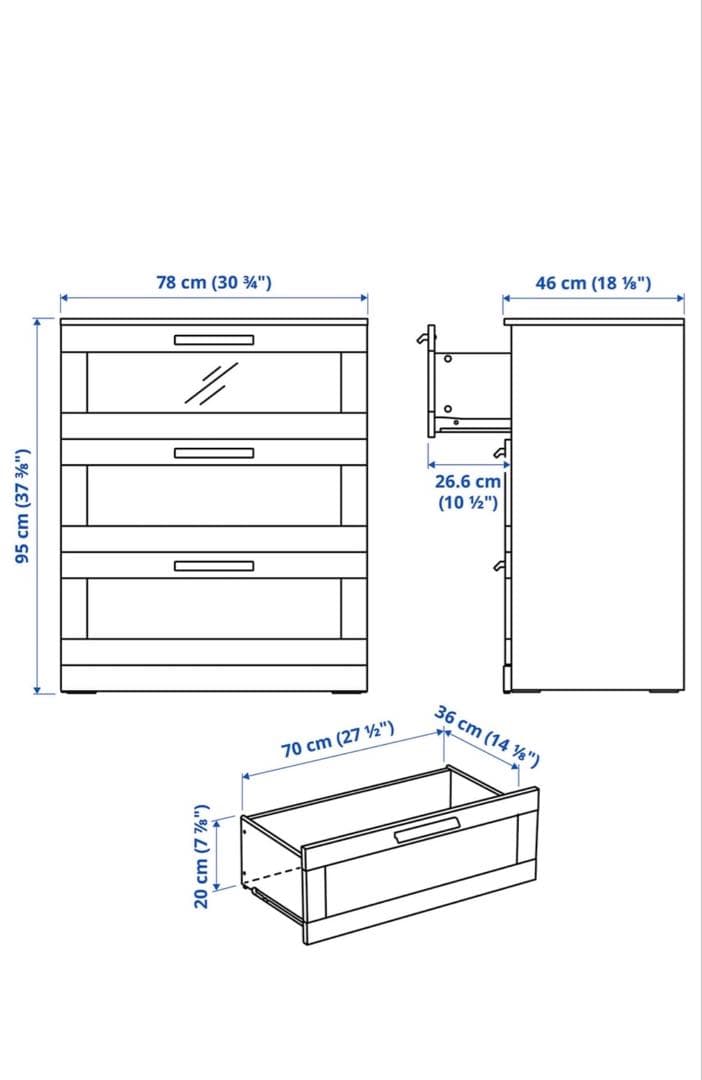 78 cm (30 ¾")

46 cm (18 ⅛")

95 cm (37 ⅜")

26.6 cm
(10 ½")

70 cm (27 ½")

36 cm (14 ⅛")

20 cm (7 ⅞")