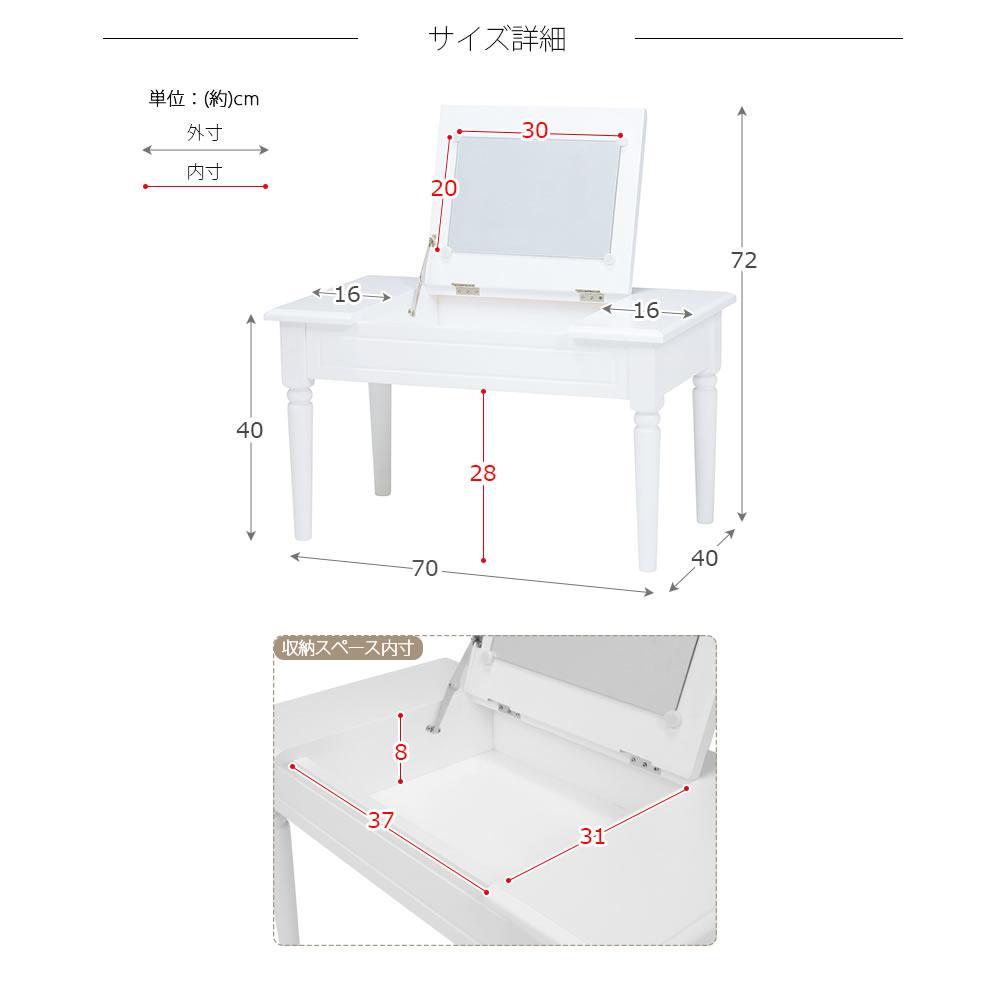 サイズ詳細

単位：(約)cm
外寸
内寸

30
20
72
16
16
40
28
70
40

収納スペース内寸
8
37
31