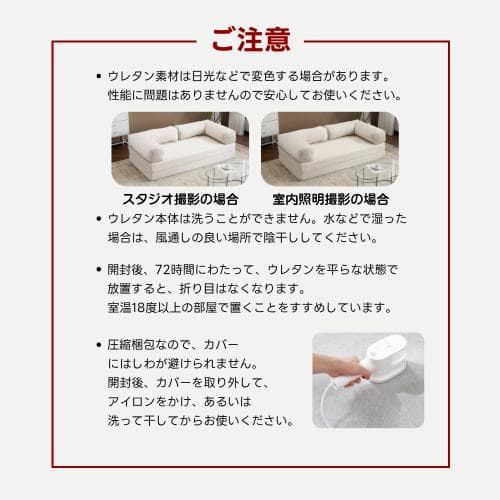 ご注意

• ウレタン素材は日光などで変色する場合があります。性能に問題はありませんので安心してお使いください。

スタジオ撮影の場合

室内照明撮影の場合

• ウレタン本体は洗うことができません。水などで湿った場合は、風通しの良い場所で陰干ししてください。

• 開封後、72時間にわたって、ウレタンを平らな状態で放置すると、折り目はなくなります。室温18度以上の部屋で置くことをすすめしています。

• 圧縮梱包なので、カバーにはしわが避けられません。開封後、カバーを取り外して、アイロンをかけ、あるいは洗って干してからお使いください。