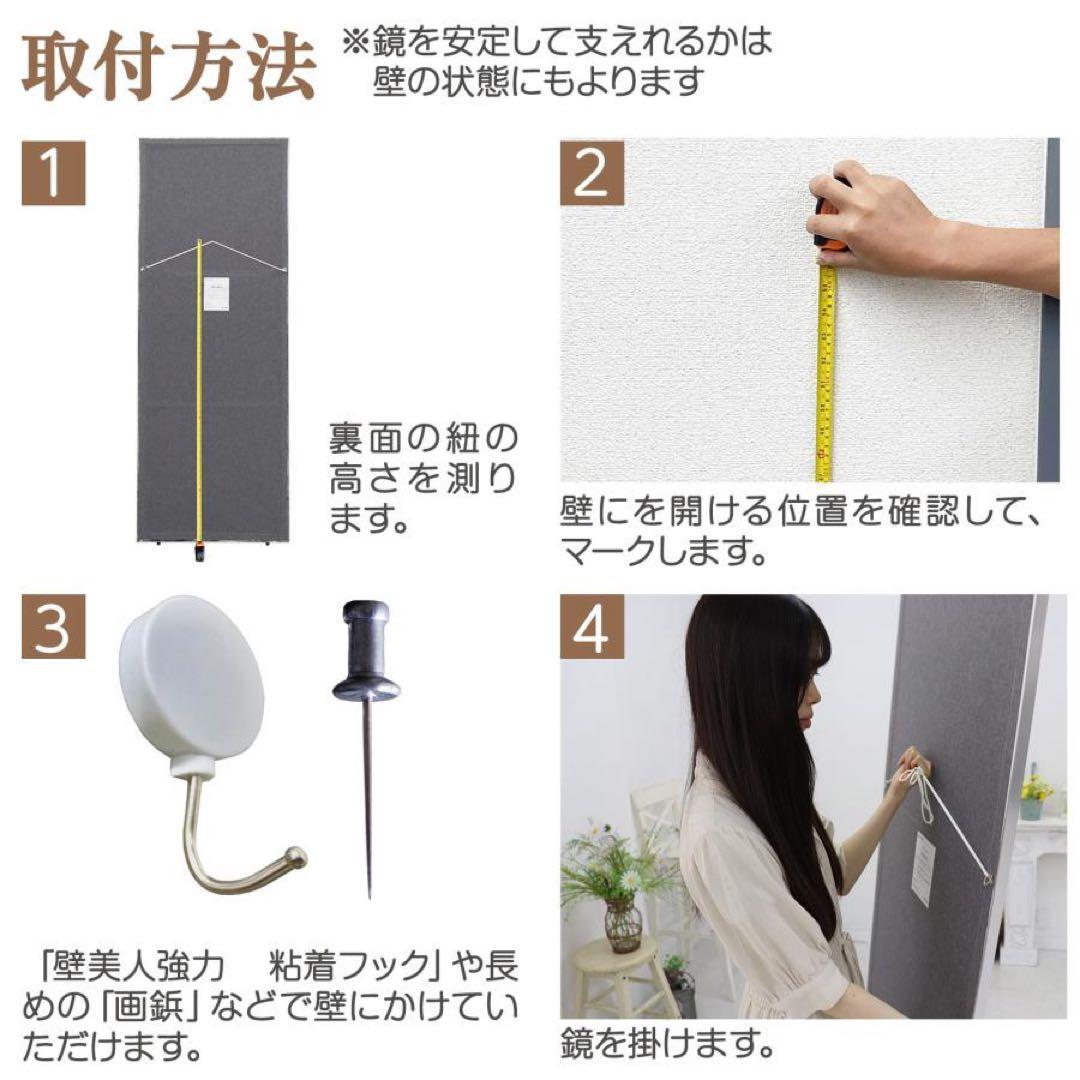 取付方法 ※鏡を安定して支えれるかは壁の状態にもよります

1

裏面の紐の高さを測ります。

2

壁にを開ける位置を確認して、マークします。

3

「壁美人強力　粘着フック」や長めの「画鋲」などで壁にかけていただけます。

4

鏡を掛けます。