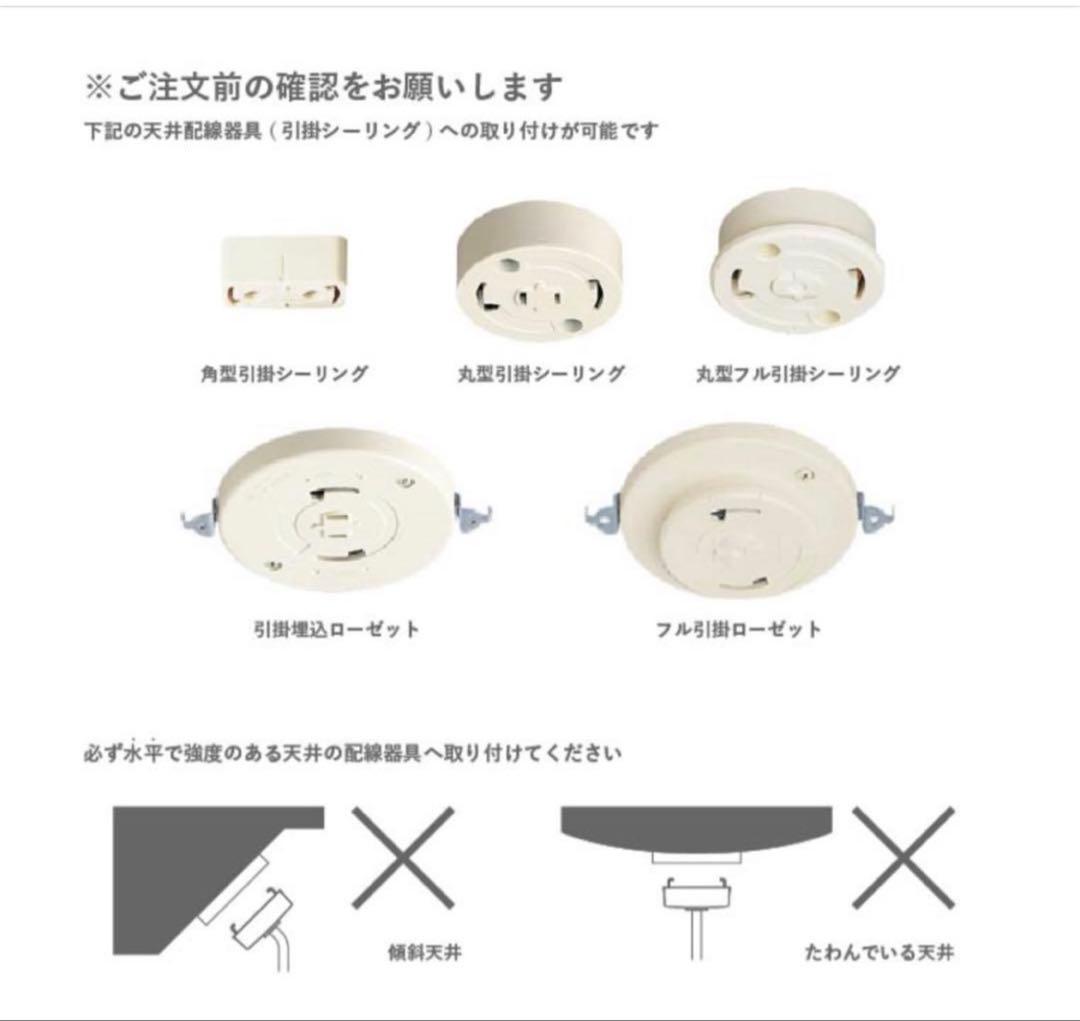 ※ご注文前の確認をお願いします
下記の天井配線器具（引掛シーリング）への取り付けが可能です

角型引掛シーリング

丸型引掛シーリング

丸型フル引掛シーリング

引掛埋込ローゼット

フル引掛ローゼット

必ず水平で強度のある天井の配線器具へ取り付けてください

傾斜天井

たわんでいる天井