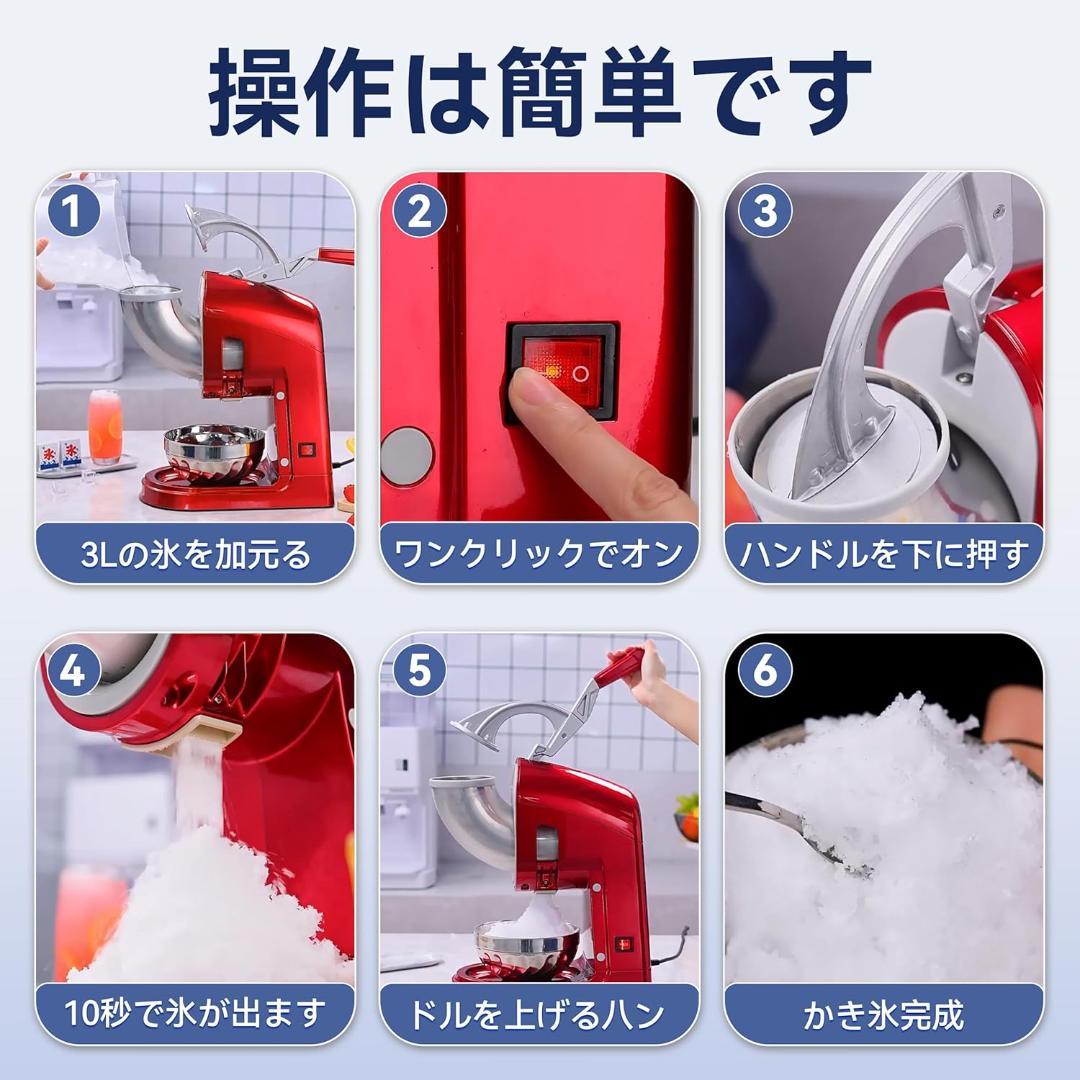 操作は簡単です

1
3Lの氷を加元る

2
ワンクリックでオン

3
ハンドルを下に押す

4
10秒で氷が出ます

5
ドルを上げるハン

6
かき氷完成