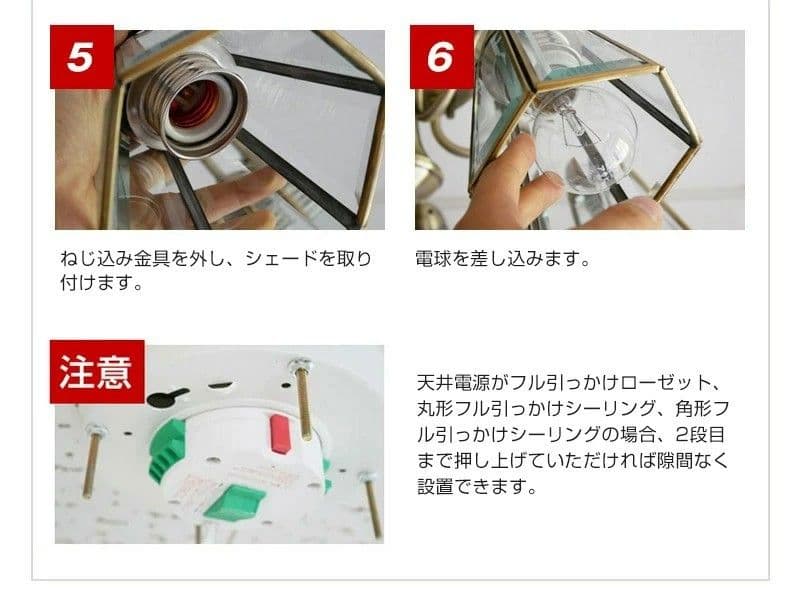 5

ねじ込み金具を外し、シェードを取り付けます。

6

電球を差し込みます。

注意

天井電源がフル引っかけローゼット、丸形フル引っかけシーリング、角形フル引っかけシーリングの場合、2段目まで押し上げていただければ隙間なく設置できます。