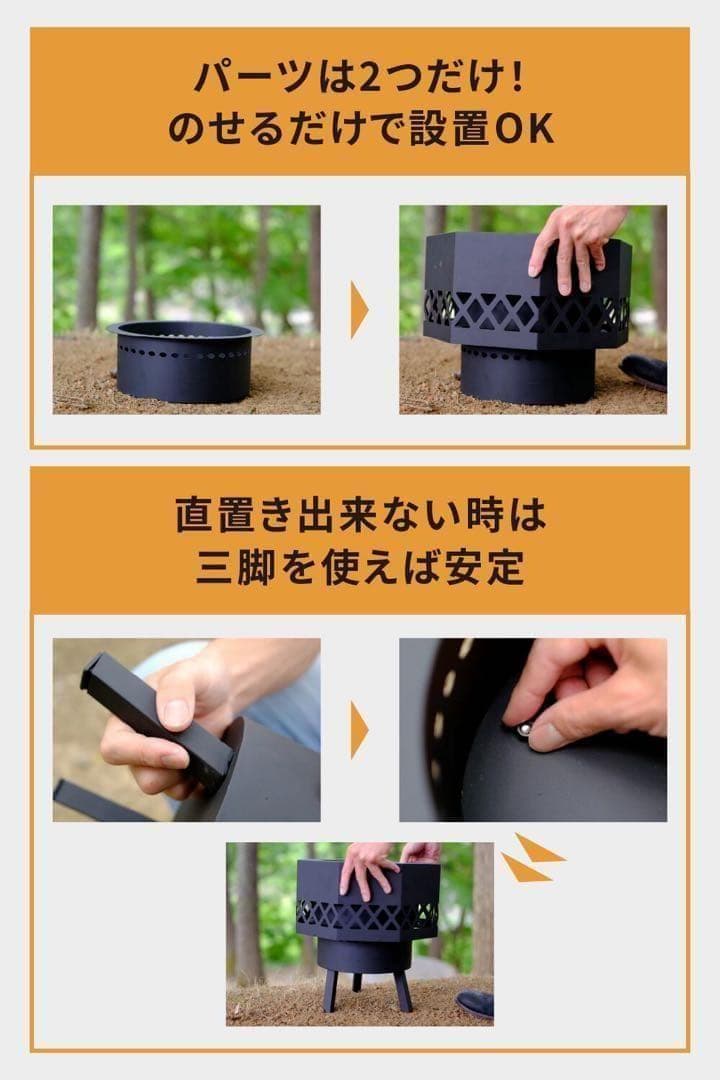 パーツは2つだけ！
のせるだけで設置OK

直置き出来ない時は
三脚を使えば安定