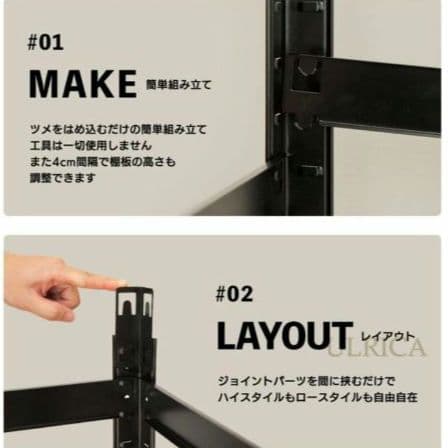 #01

MAKE 簡単組み立て

ツメをはめ込むだけの簡単組み立て
工具は一切使用しません
また4cm間隔で棚板の高さも
調整できます

#02

LAYOUT レイアウト

ULRICA

ジョイントパーツを間に挟むだけで
ハイスタイルもロースタイルも自由自在