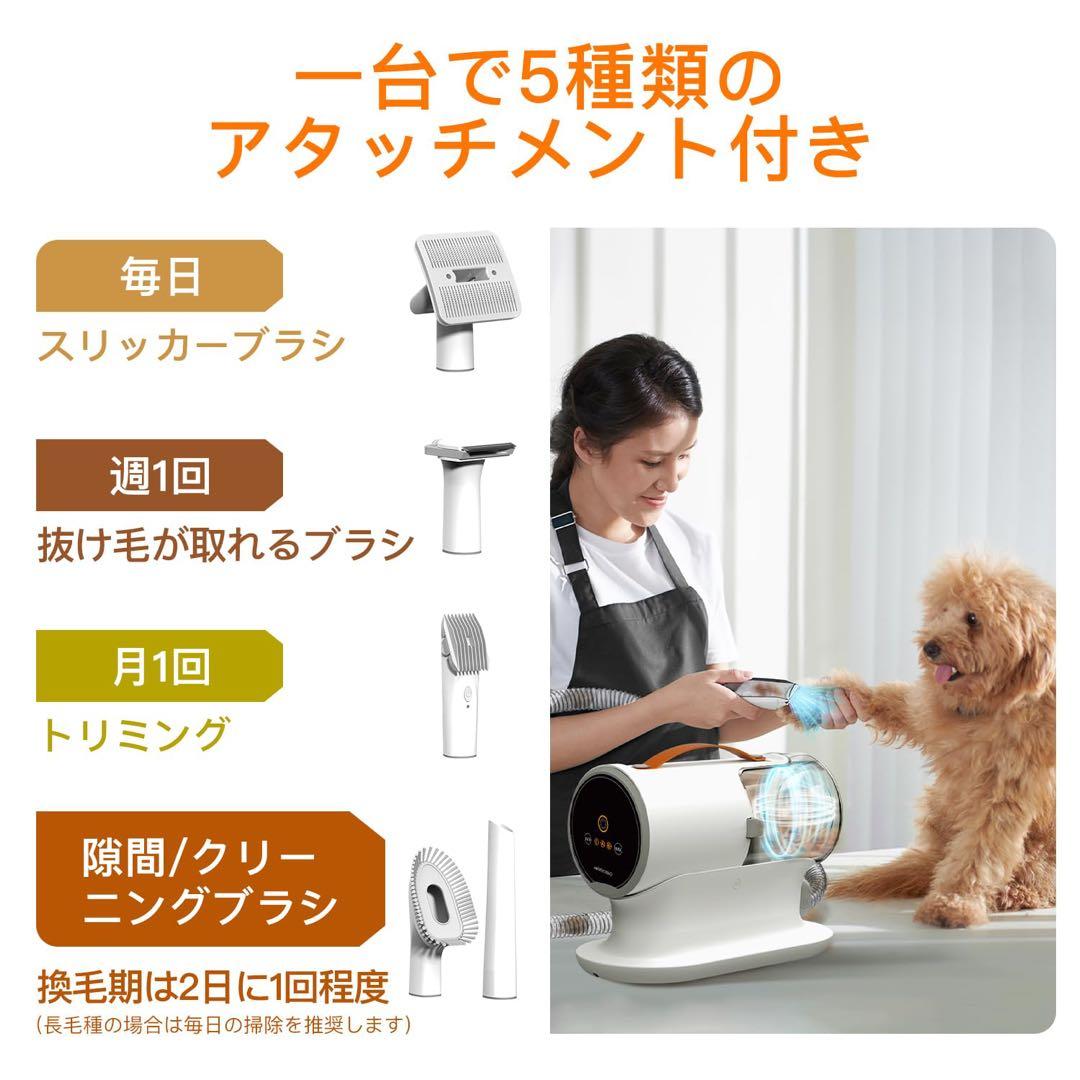 一台で5種類の
アタッチメント付き

毎日
スリッカーブラシ

週1回
抜け毛が取れるブラシ

月1回
トリミング

隙間/クリーニングブラシ
換毛期は2日に1回程度
(長毛種の場合は毎日の掃除を推奨します)