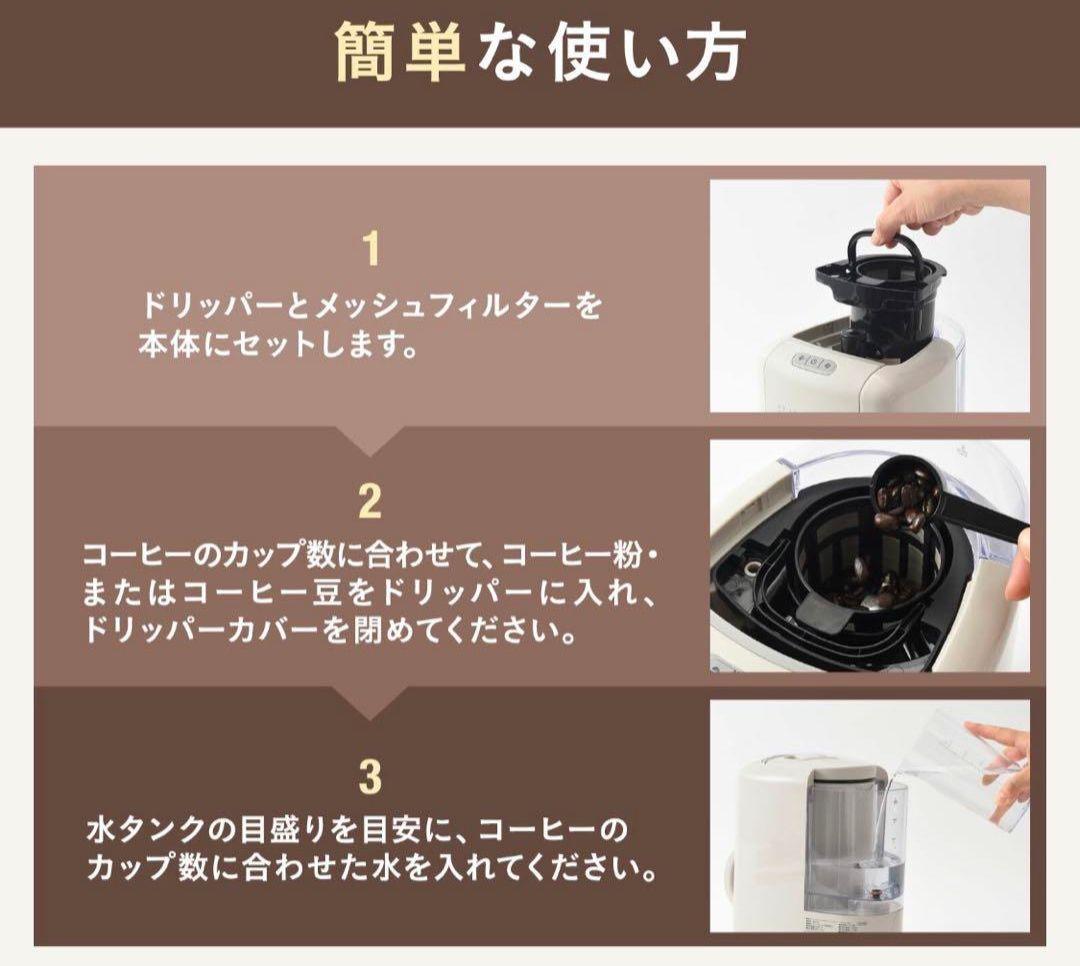 簡単な使い方

1
ドリッパーとメッシュフィルターを本体にセットします。

2
コーヒーのカップ数に合わせて、コーヒー粉・またはコーヒー豆をドリッパーに入れ、ドリッパーカバーを閉めてください。

3
水タンクの目盛りを目安に、コーヒーのカップ数に合わせた水を入れてください。