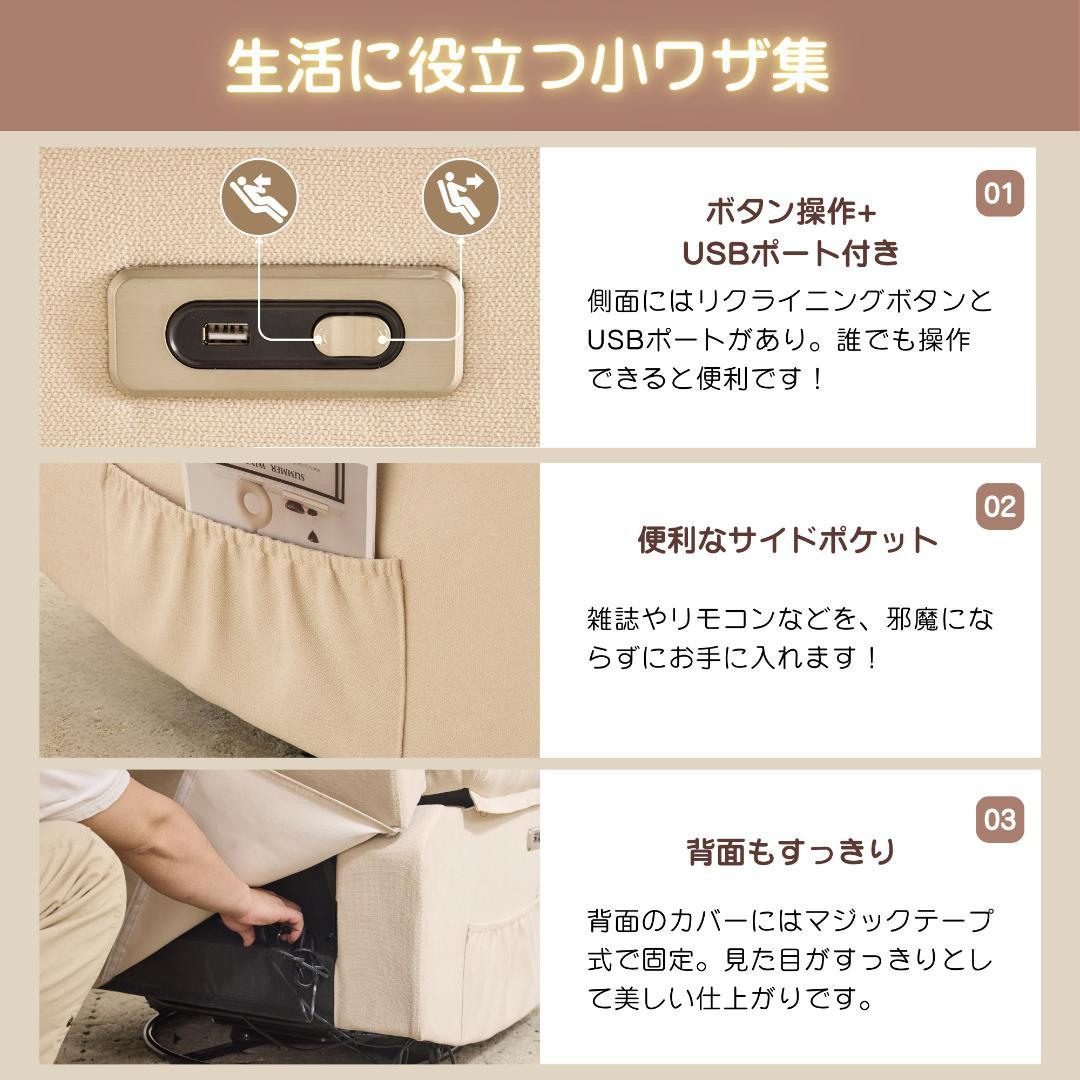 生活に役立つ小ワザ集

01

ボタン操作+
USBポート付き

側面にはリクライニングボタンとUSBポートがあり。誰でも操作できると便利です！

SUMMER

02

便利なサイドポケット

雑誌やリモコンなどを、邪魔にならずにお手に入れます！

03

背面もすっきり

背面のカバーにはマジックテープ式で固定。見た目がすっきりとして美しい仕上がりです。