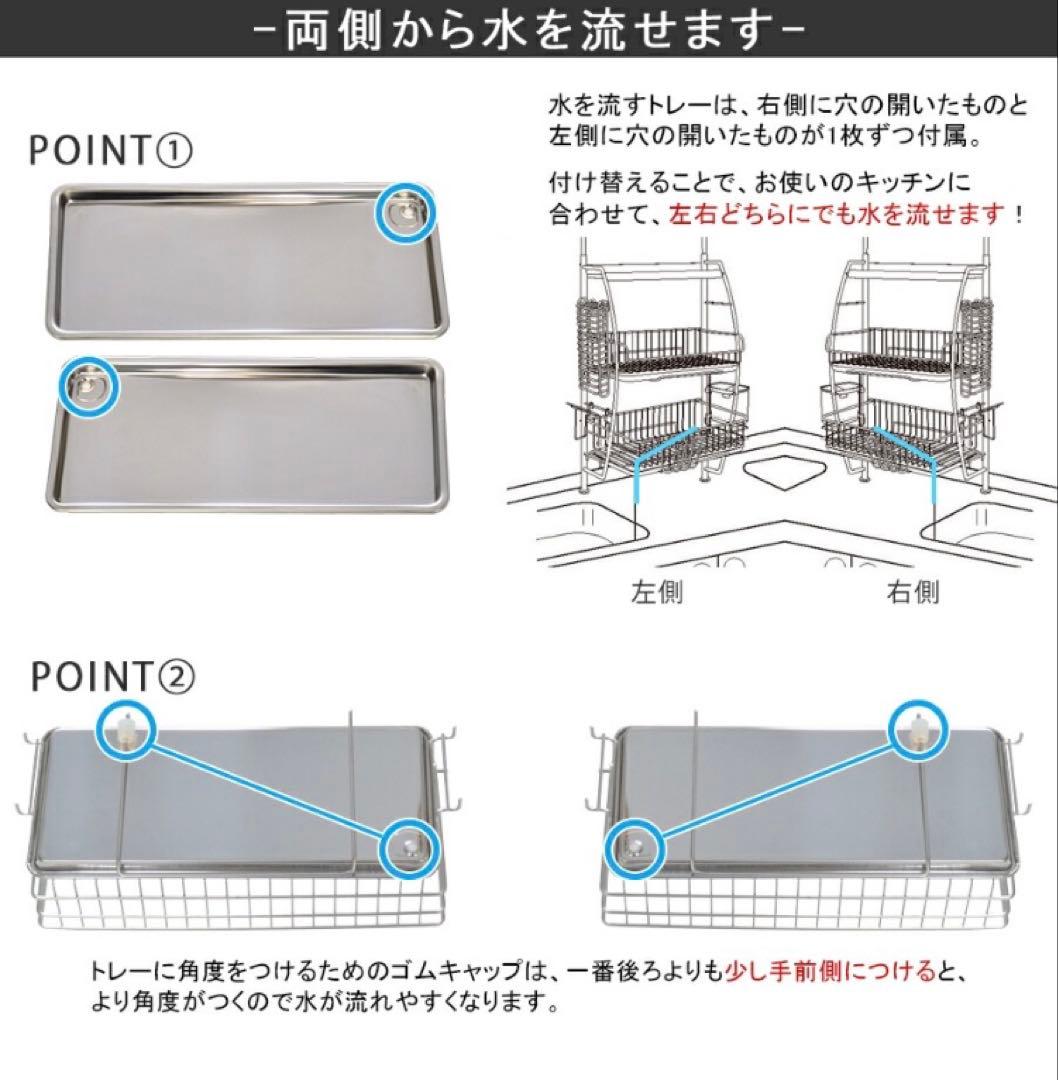 -両側から水を流せます-

POINT①

水を流すトレーは、右側に穴の開いたものと左側に穴の開いたものが1枚ずつ付属。

付け替えることで、お使いのキッチンに合わせて、左右どちらにでも水を流せます！

左側

右側

POINT②

トレーに角度をつけるためのゴムキャップは、一番後ろよりも少し手前側につけると、より角度がつくので水が流れやすくなります。