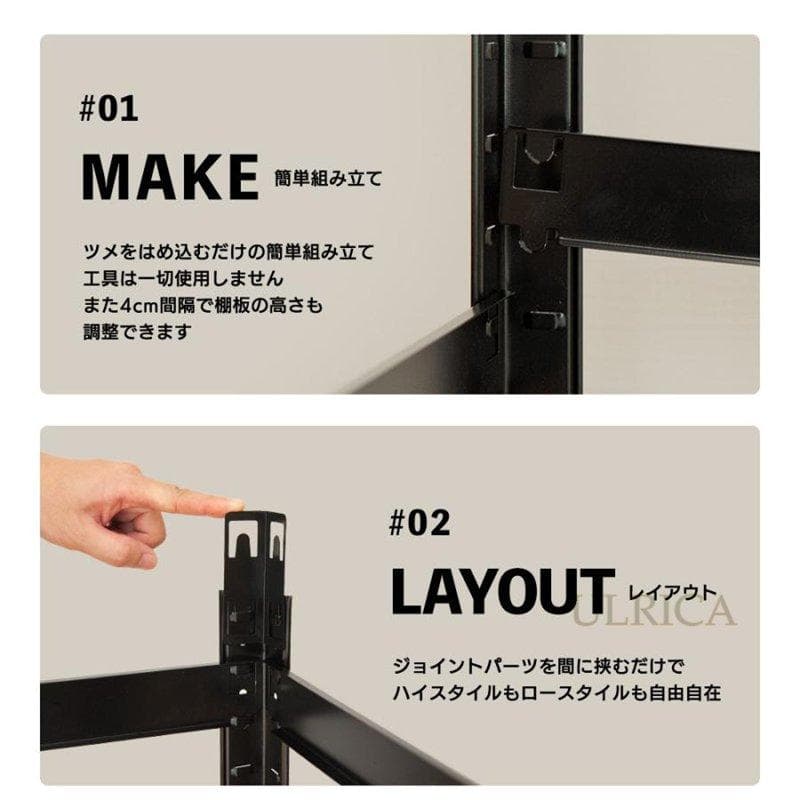 #01

MAKE 簡単組み立て

ツメをはめ込むだけの簡単組み立て
工具は一切使用しません
また4cm間隔で棚板の高さも
調整できます

#02

LAYOUT レイアウト

ULRICA

ジョイントパーツを間に挟むだけで
ハイスタイルもロースタイルも自由自在