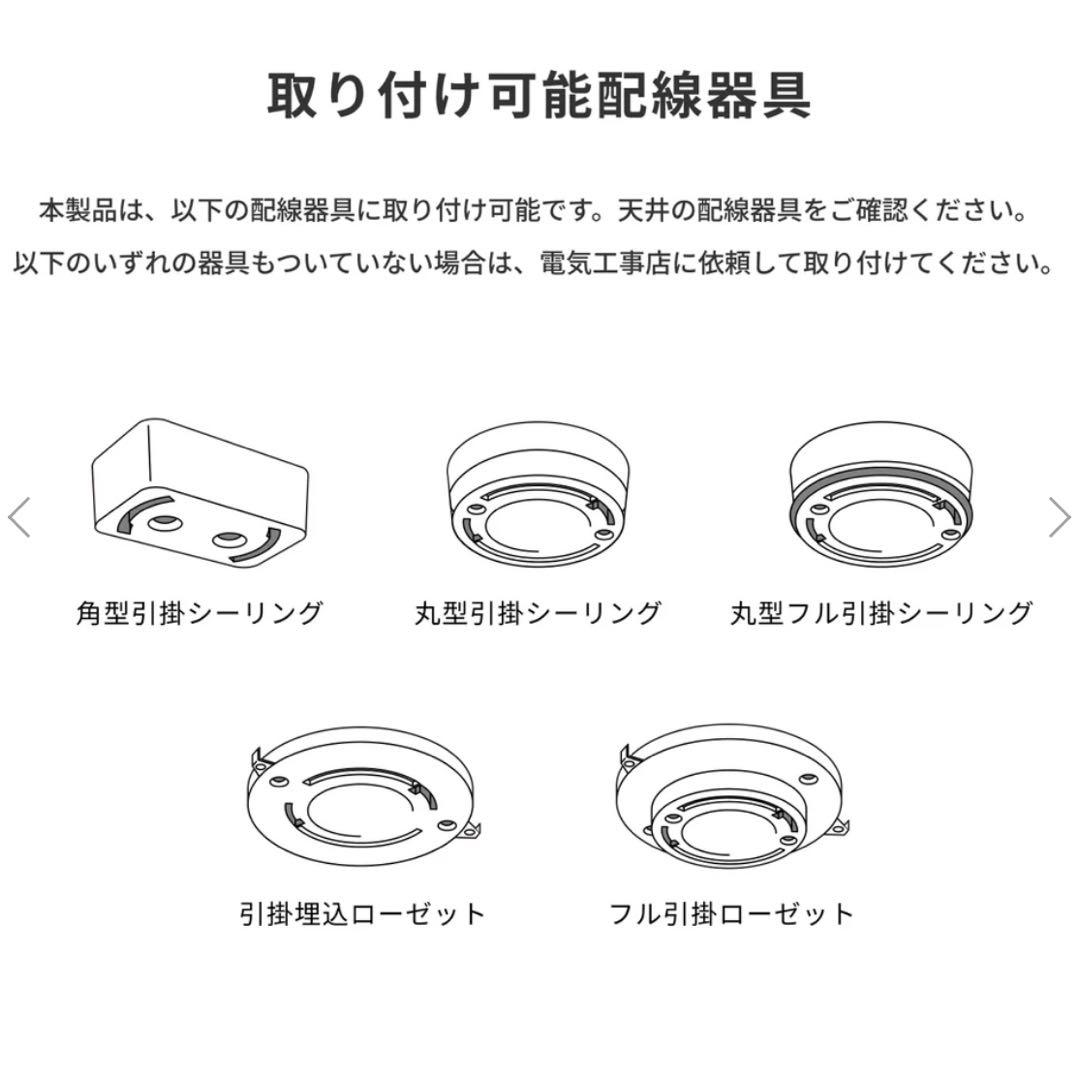 取り付け可能配線器具

本製品は、以下の配線器具に取り付け可能です。天井の配線器具をご確認ください。
以下のいずれの器具もついていない場合は、電気工事店に依頼して取り付けてください。

角型引掛シーリング

丸型引掛シーリング

丸型フル引掛シーリング

引掛埋込ローゼット

フル引掛ローゼット