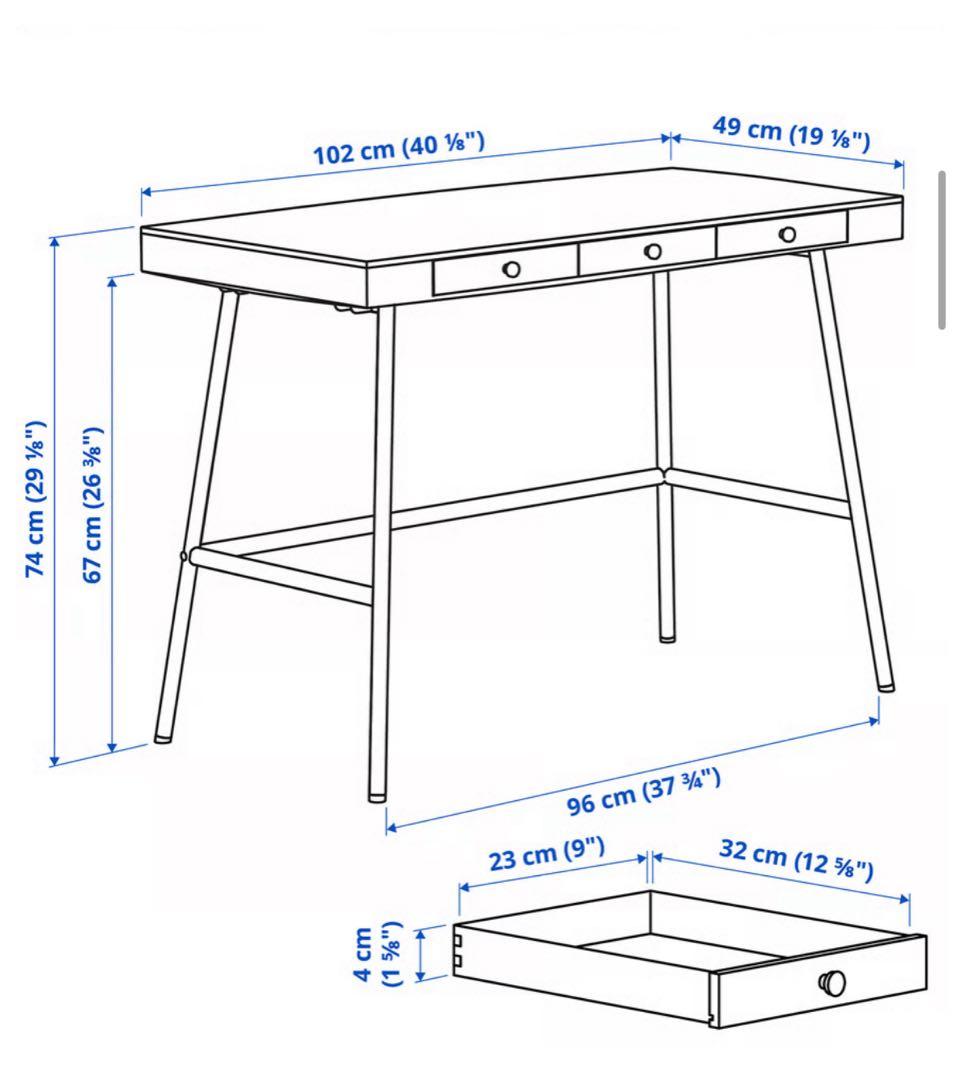 102 cm (40 ⅛")
49 cm (19 ⅛")
74 cm (29 ⅛")
67 cm (26 ⅜")
96 cm (37 ¾")
23 cm (9")
32 cm (12 ⅝")
4 cm (1 ⅝")