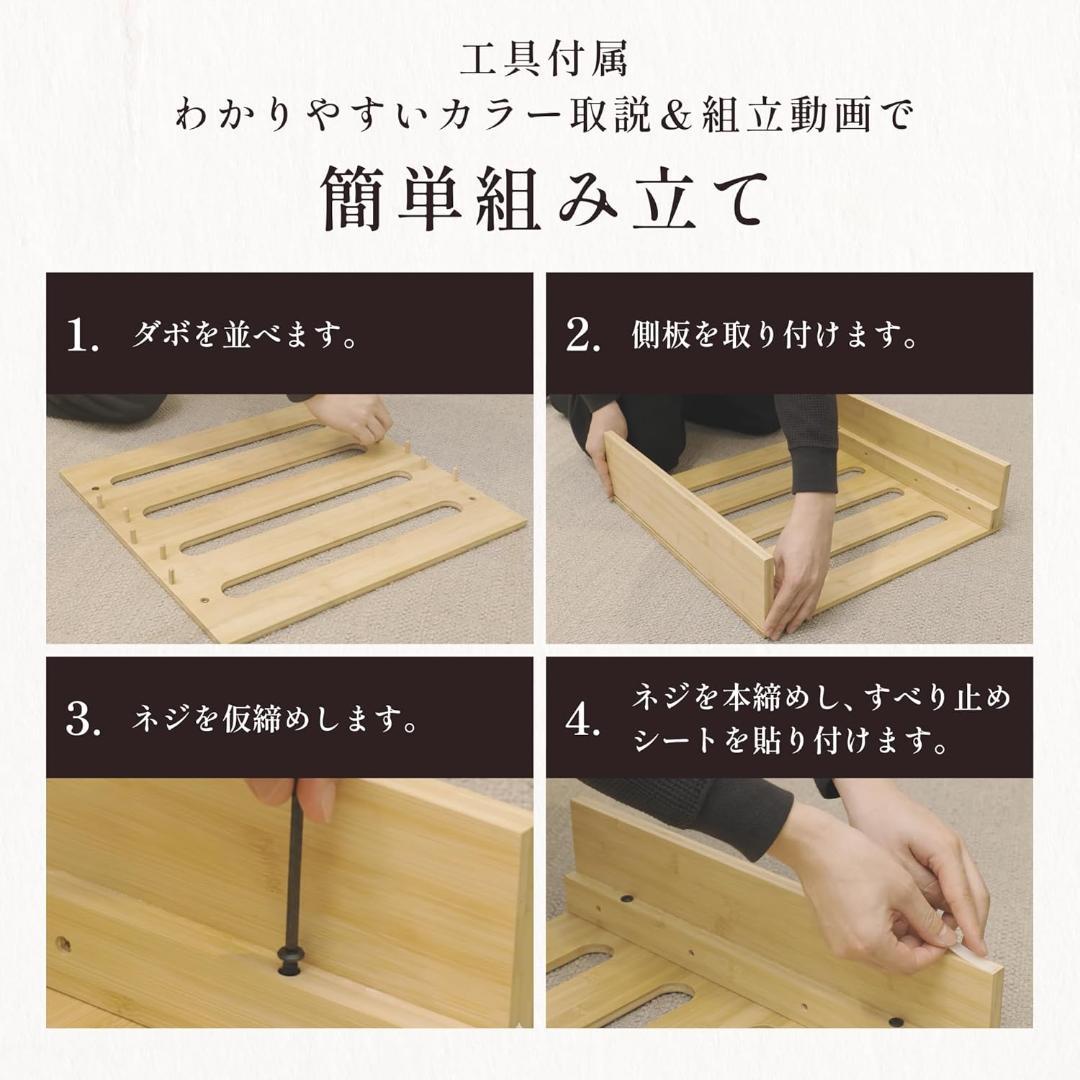 工具付属
わかりやすいカラー取説＆組立動画で

簡単組み立て

1. ダボを並べます。

2. 側板を取り付けます。

3. ネジを仮締めします。

4. ネジを本締めし、すべり止めシートを貼り付けます。