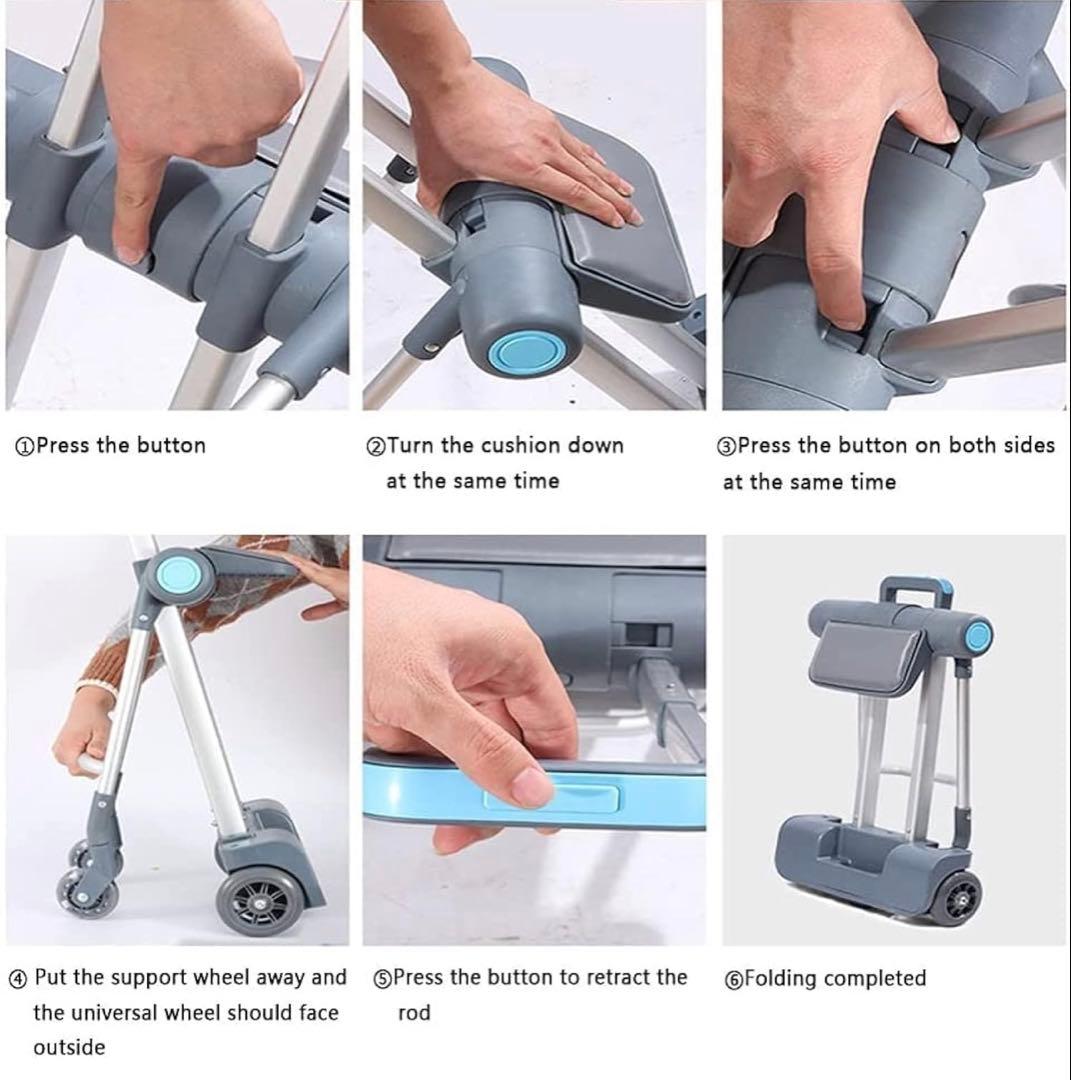 ①Press the button

②Turn the cushion down at the same time

③Press the button on both sides at the same time

④ Put the support wheel away and the universal wheel should face outside

⑤Press the button to retract the rod

⑥Folding completed