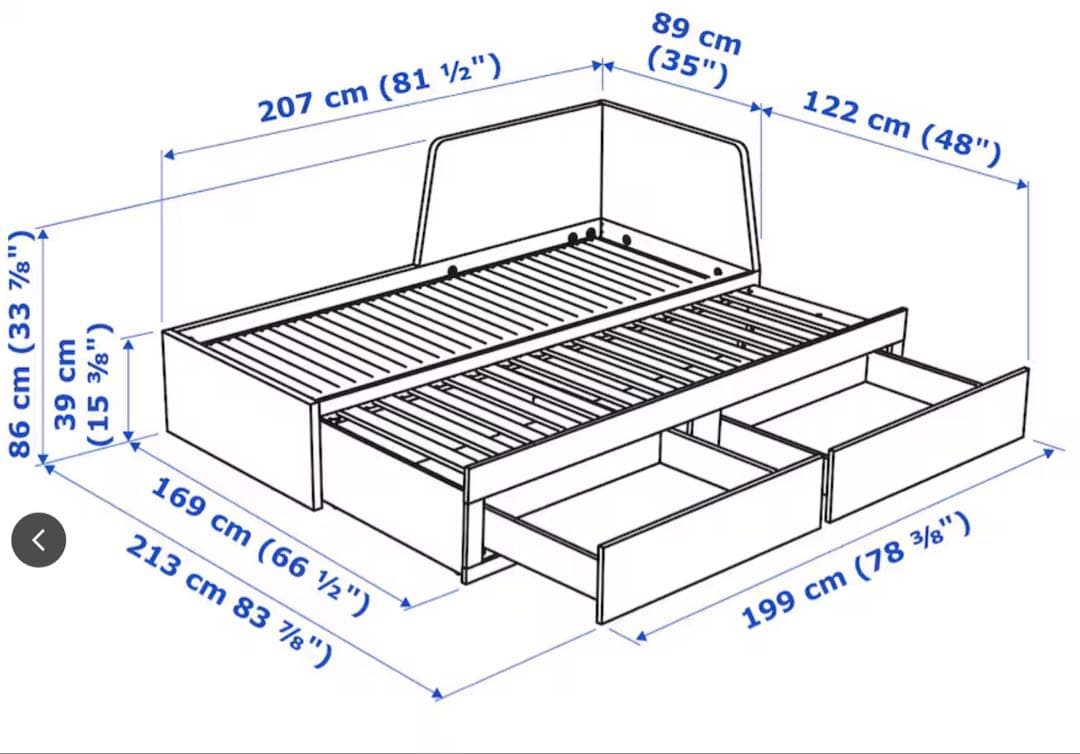 207 cm (81 ½")

89 cm
(35")

122 cm (48")

86 cm (33 ⅞")

39 cm
(15 ⅜")

169 cm (66 ½")

213 cm 83 ⅞")

199 cm (78 ⅜")