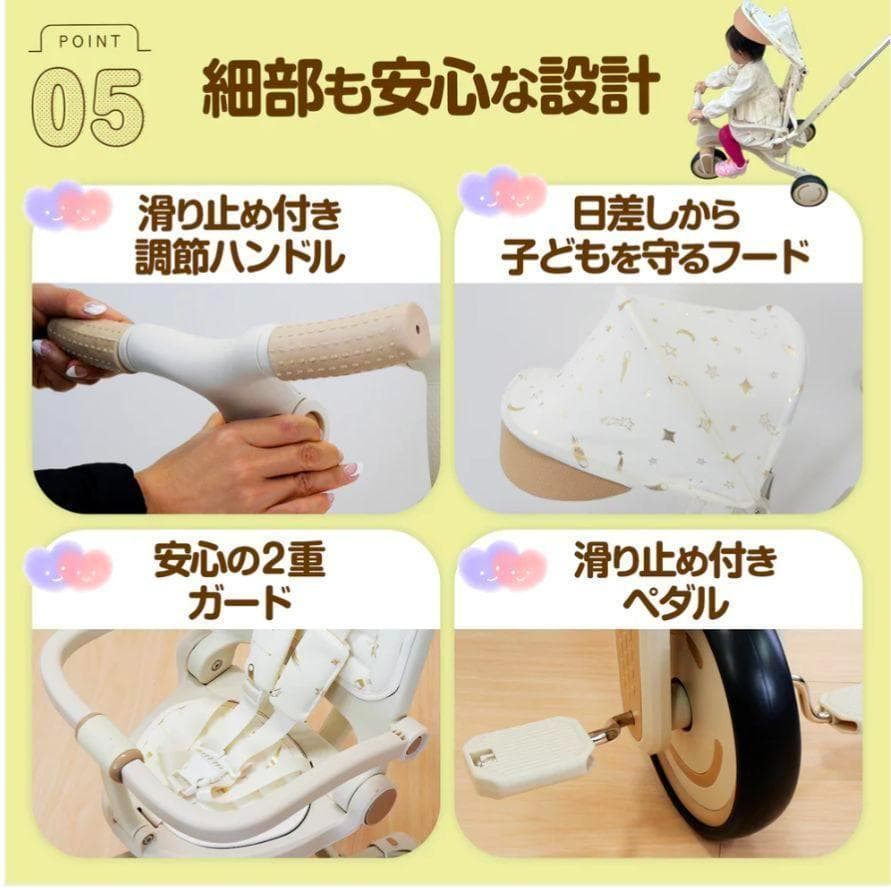 POINT
05
細部も安心な設計

滑り止め付き
調節ハンドル

日差しから
子どもを守るフード

安心の2重
ガード

滑り止め付き
ペダル