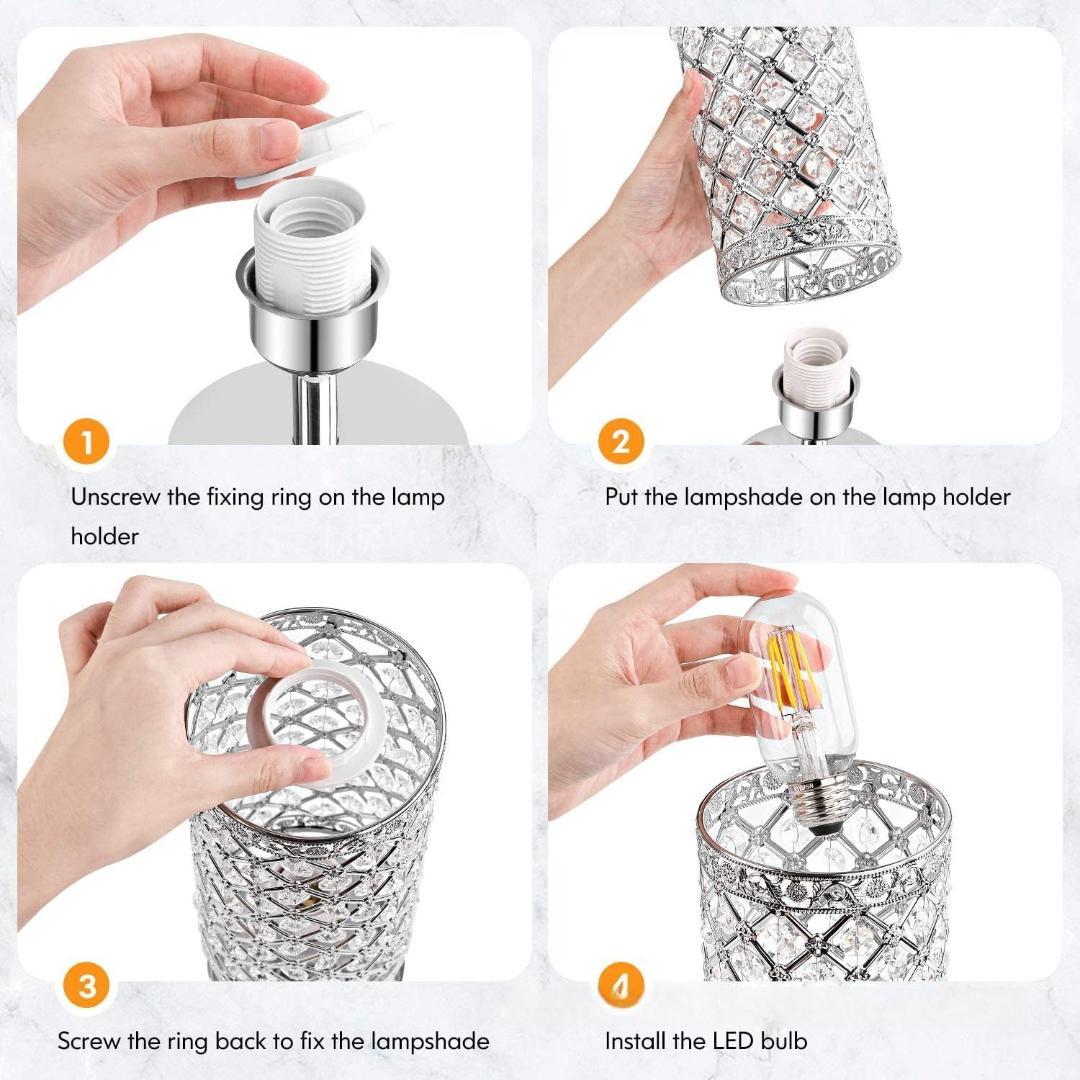 1

Unscrew the fixing ring on the lamp holder

2

Put the lampshade on the lamp holder

3

Screw the ring back to fix the lampshade

4

Install the LED bulb