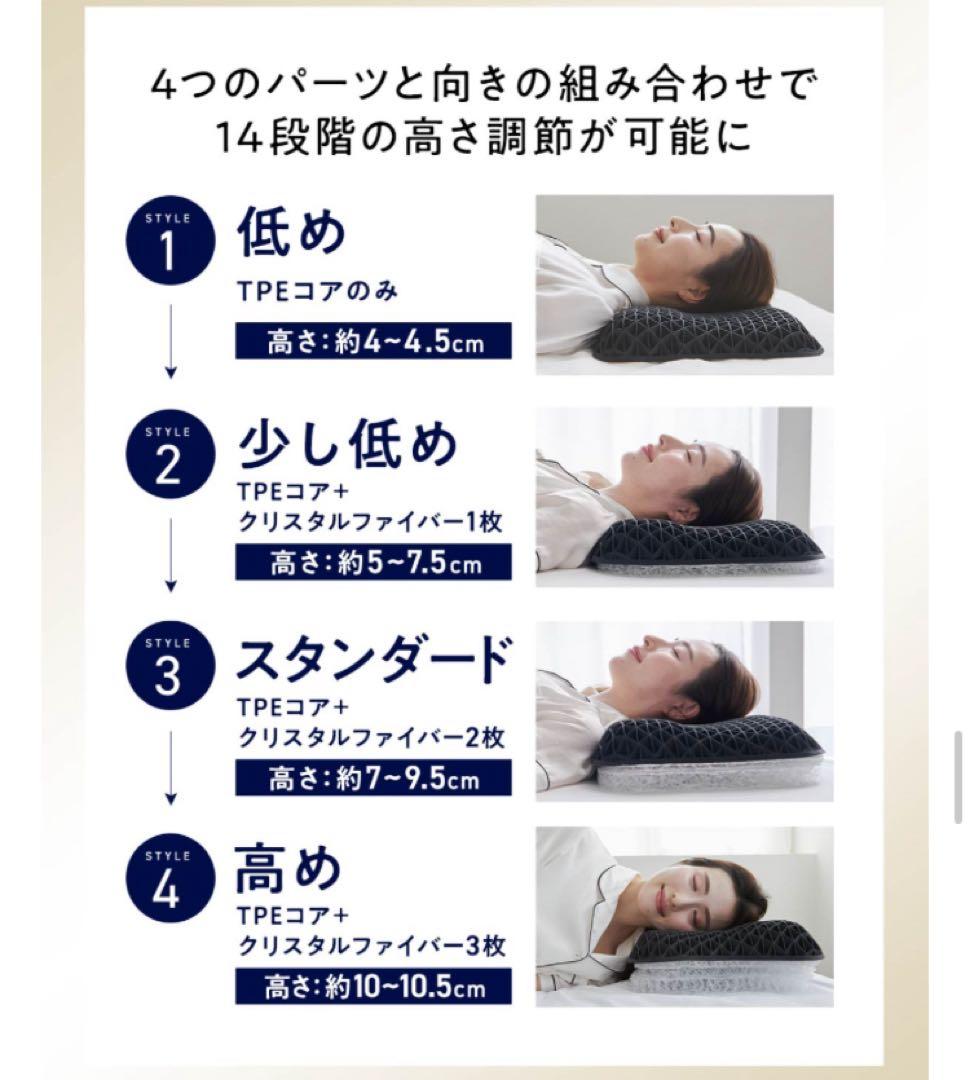 4つのパーツと向きの組み合わせで
14段階の高さ調節が可能に

STYLE 1
低め
TPEコアのみ
高さ：約4~4.5cm

STYLE 2
少し低め
TPEコア+
クリスタルファイバー1枚
高さ：約5~7.5cm

STYLE 3
スタンダード
TPEコア+
クリスタルファイバー2枚
高さ：約7~9.5cm

STYLE 4
高め
TPEコア+
クリスタルファイバー3枚
高さ：約10~10.5cm